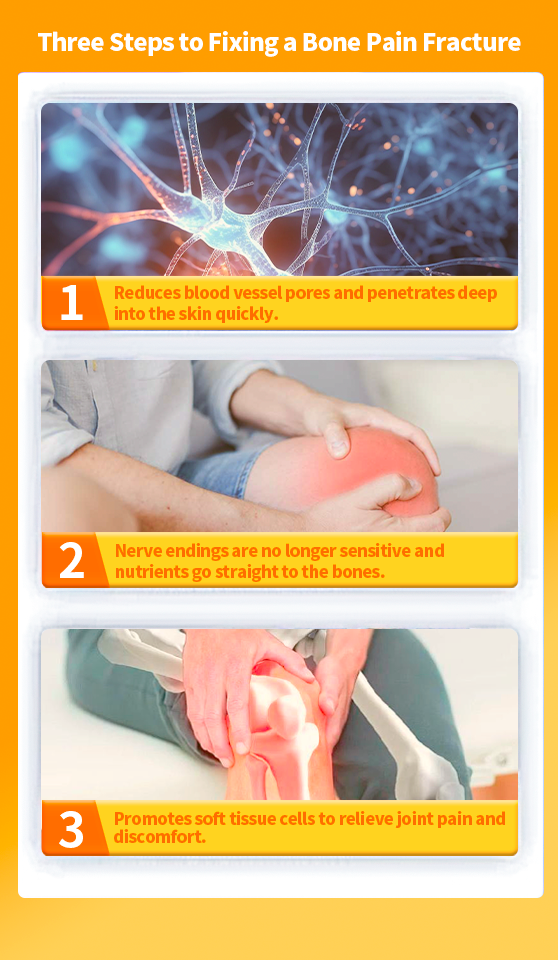 Three Steps to Fixing a Bone Pain Fracture

1 Reduces blood vessel pores and penetrates deep into the skin quickly.

2 Nerve endings are no longer sensitive and nutrients go straight to the bones.

3 Promotes soft tissue cells to relieve joint pain and discomfort.