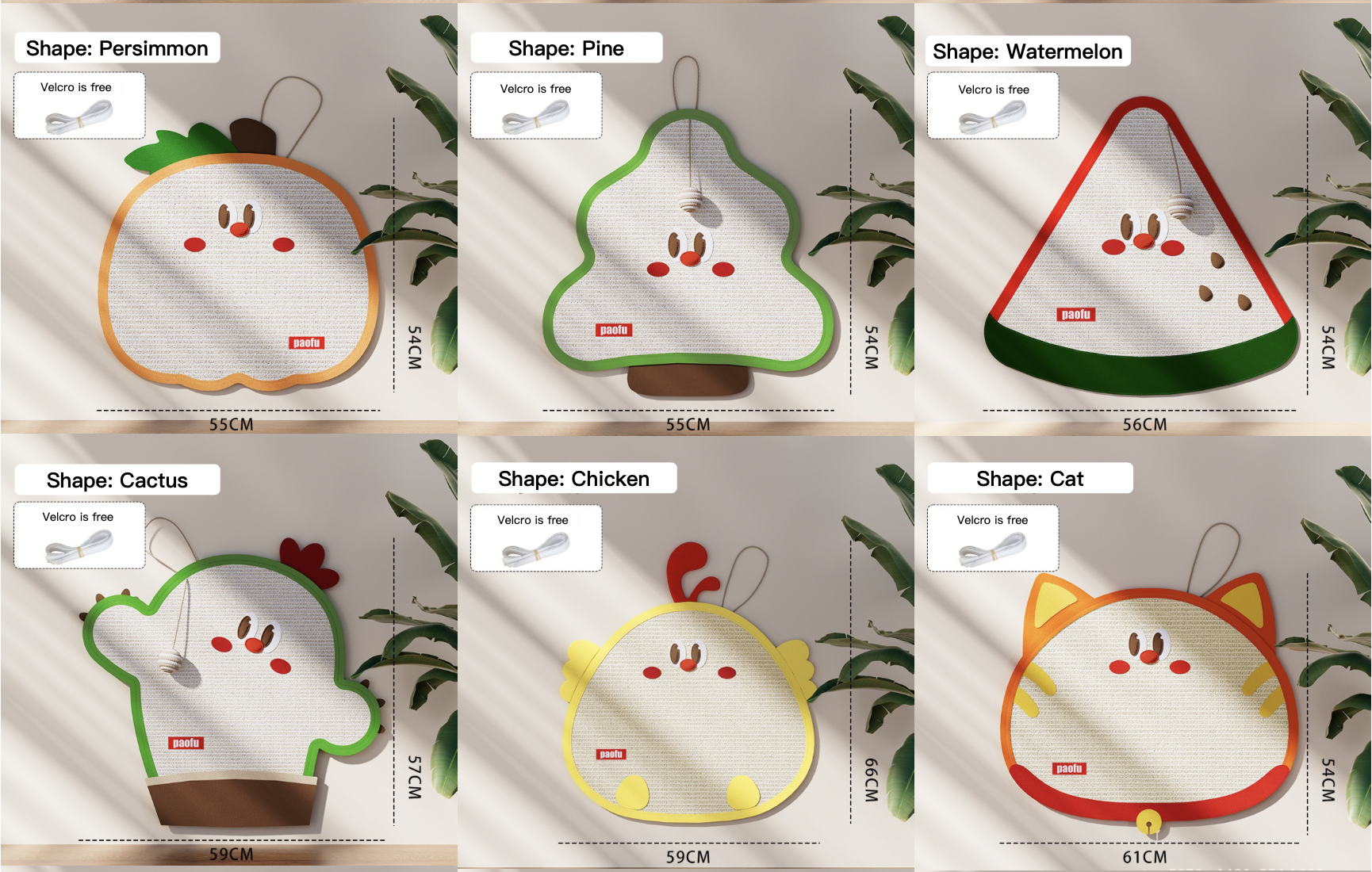 Shape: Persimmon

Velcro is free

paofu

54CM

55CM

Shape: Pine

Velcro is free

paofu

54CM

55CM

Shape: Watermelon

Velcro is free

paofu

54CM

56CM

Shape: Cactus

Velcro is free

paofu

57CM

59CM

Shape: Chicken

Velcro is free

paofu

66CM

59CM

Shape: Cat

Velcro is free

paofu

54CM

61CM