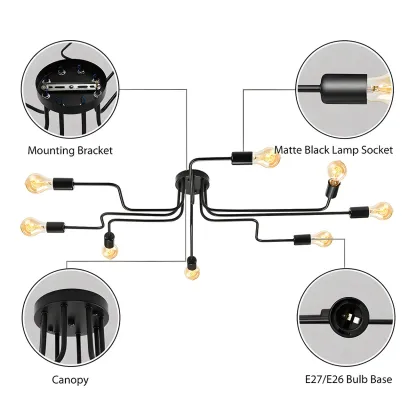 Mounting Bracket

Matte Black Lamp Socket

Canopy

E27/E26 Bulb Base