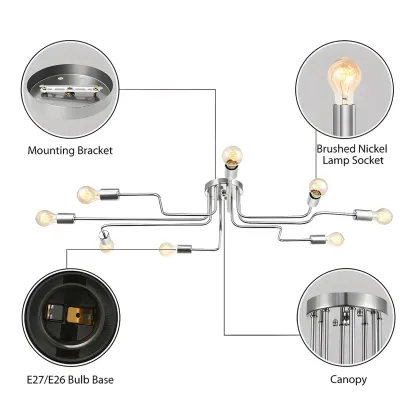 Mounting Bracket

Brushed Nickel Lamp Socket

E27/E26 Bulb Base

Canopy