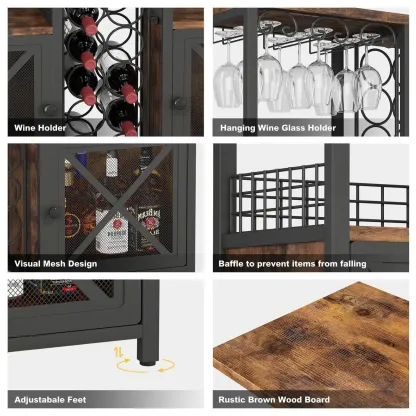 Wine Holder

Hanging Wine Glass Holder

Visual Mesh Design

Baffle to prevent items from falling

Adjustabale Feet

Rustic Brown Wood Board