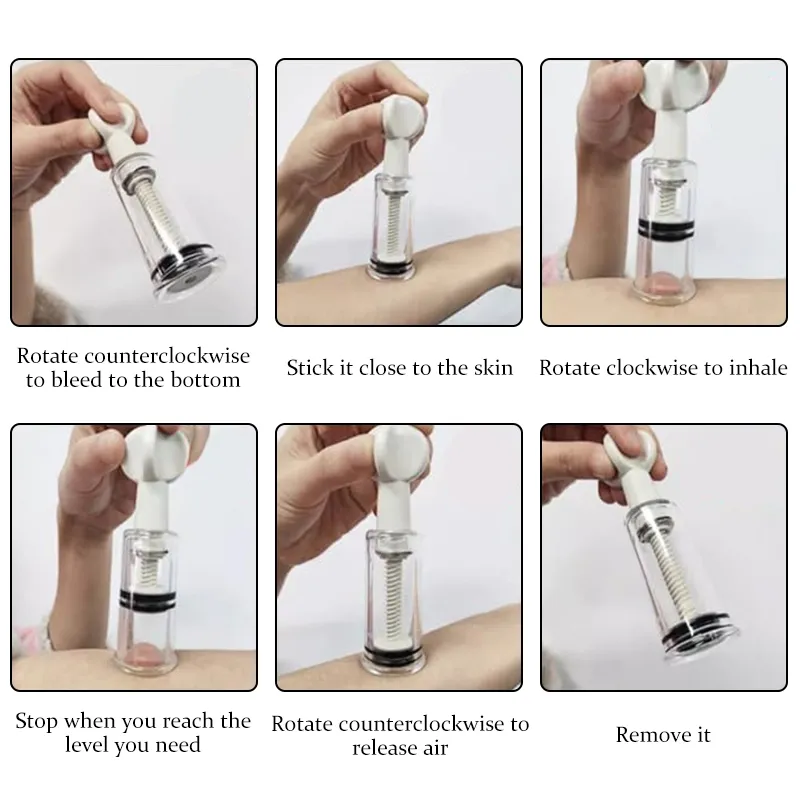 Rotate counterclockwise to bleed to the bottom

Stick it close to the skin

Rotate clockwise to inhale

Stop when you reach the level you need

Rotate counterclockwise to release air

Remove it