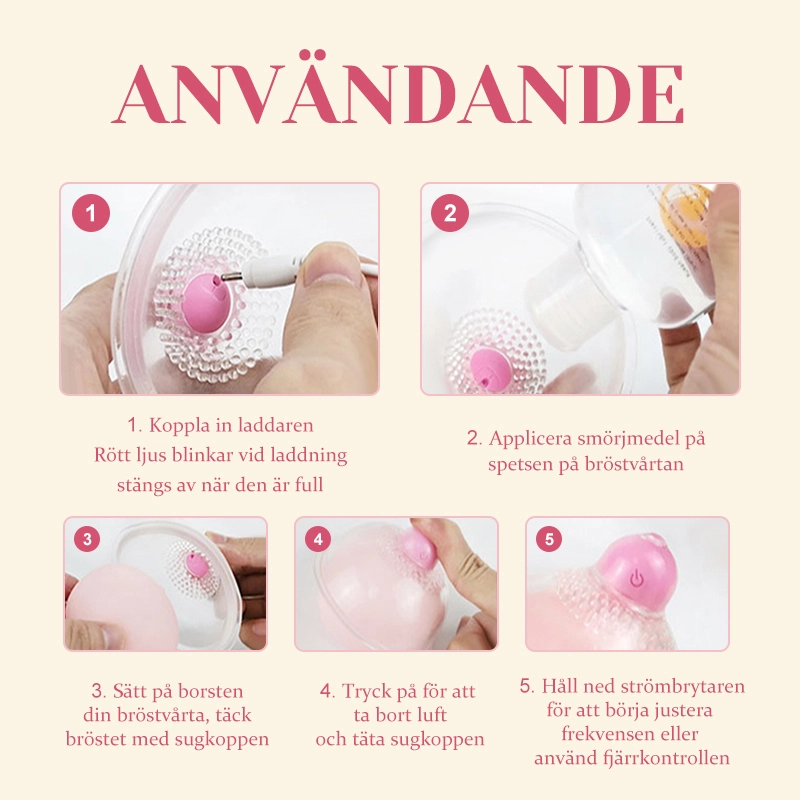 ANVÄNDANDE

1

2

1. Koppla in laddaren
Rött ljus blinkar vid laddning
stängs av när den är full

2. Applicera smörjmedel på
spetsen på bröstvårtan

3

4

5

3. Sätt på borsten
din bröstvårta, täck
bröstet med sugkoppen

4. Tryck på för att
ta bort luft
och täta sugkoppen

5. Håll ned strömbrytaren
för att börja justera
frekvensen eller
använd fjärrkontrollen