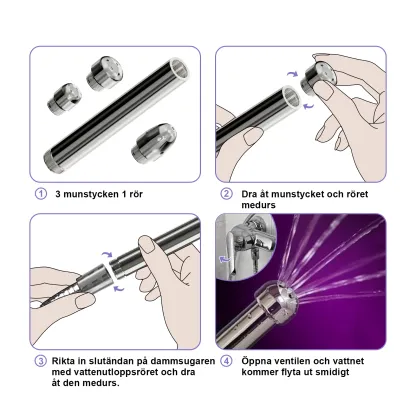 ① 3 munstycken 1 rör

② Dra åt munstycket och röret medurs

③ Rikta in slutändan på dammsugaren med vattenutloppsröret och dra åt den medurs.

④ Öppna ventilen och vattnet kommer flyta ut smidigt