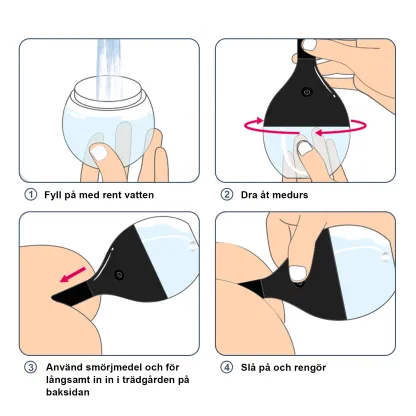 ① Fyll på med rent vatten

② Dra åt medurs

③ Använd smörjmedel och för långsamt in in i trädgården på baksidan

④ Slå på och rengör