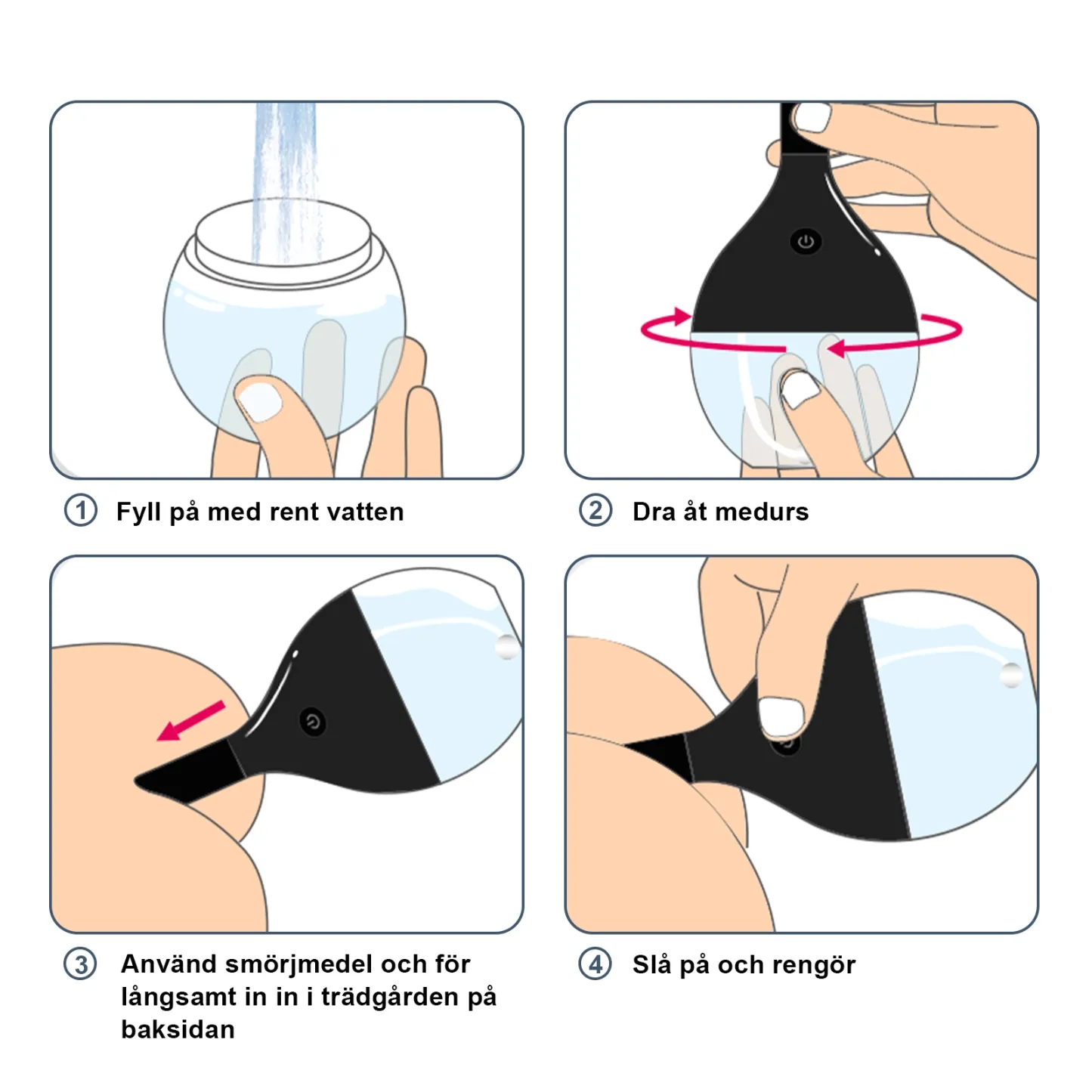 ① Fyll på med rent vatten

② Dra åt medurs

③ Använd smörjmedel och för långsamt in in i trädgården på baksidan

④ Slå på och rengör