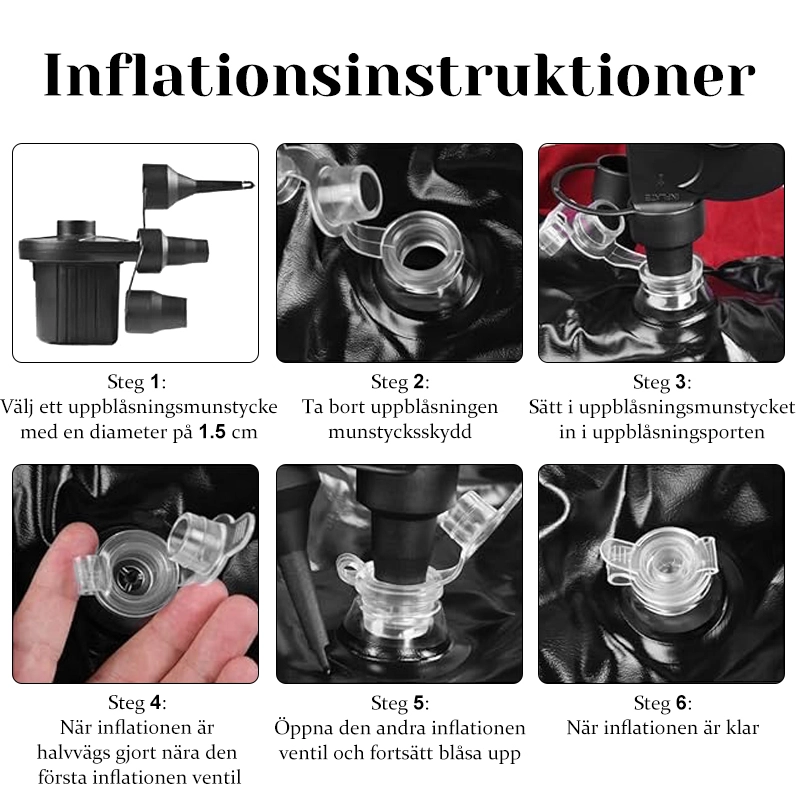 Inflationsinstruktioner

Steg 1:
Välj ett uppblåsningsmunstycke med en diameter på 1.5 cm

Steg 2:
Ta bort uppblåsningen munstycksskydd

Steg 3:
Sätt i uppblåsningsmunstycket in i uppblåsningsporten

Steg 4:
När inflationen är halvvägs gjort nära den första inflationen ventil

Steg 5:
Öppna den andra inflationen ventil och fortsätt blåsa upp

Steg 6:
När inflationen är klar