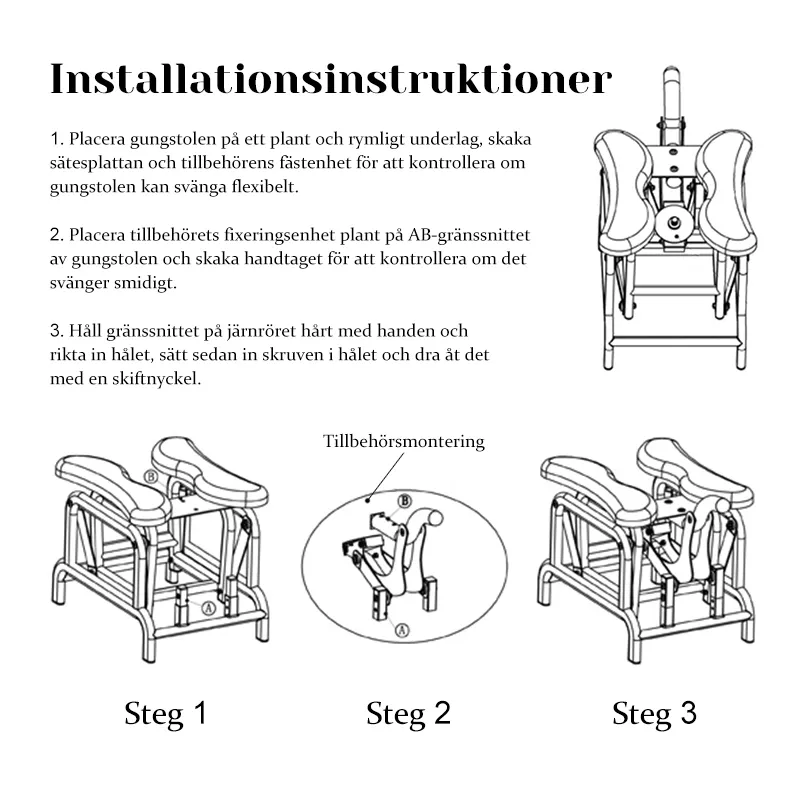 Installationsinstruktioner

1. Placera gungstolen på ett plant och rymligt underlag, skaka sätesplattan och tillbehörens fästenhet för att kontrollera om gungstolen kan svänga flexibelt.

2. Placera tillbehörets fixeringsenhet plant på AB-gränssnittet av gungstolen och skaka handtaget för att kontrollera om det svänger smidigt.

3. Håll gränssnittet på järnröret hårt med handen och rikta in hålet, sätt sedan in skruven i hålet och dra åt det med en skiftnyckel.

B

A

Tillbehörsmontering

B

A

Steg 1

Steg 2

Steg 3