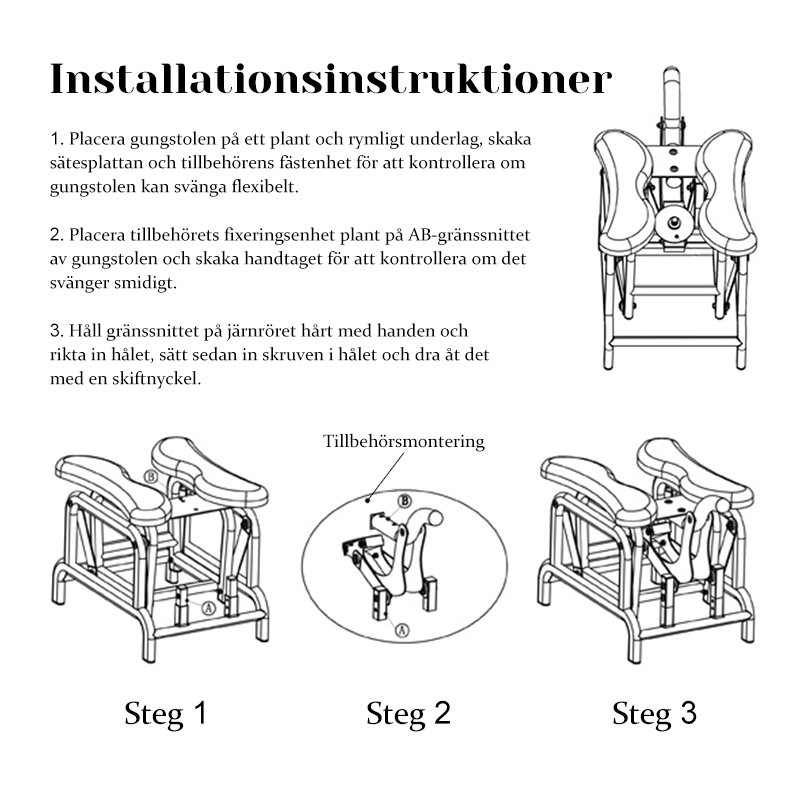 Installationsinstruktioner

1. Placera gungstolen på ett plant och rymligt underlag, skaka sätesplattan och tillbehörens fästenhet för att kontrollera om gungstolen kan svänga flexibelt.

2. Placera tillbehörets fixeringsenhet plant på AB-gränssnittet av gungstolen och skaka handtaget för att kontrollera om det svänger smidigt.

3. Håll gränssnittet på järnröret hårt med handen och rikta in hålet, sätt sedan in skruven i hålet och dra åt det med en skiftnyckel.

B
A
Tillbehörsmontering
B
A

Steg 1
Steg 2
Steg 3