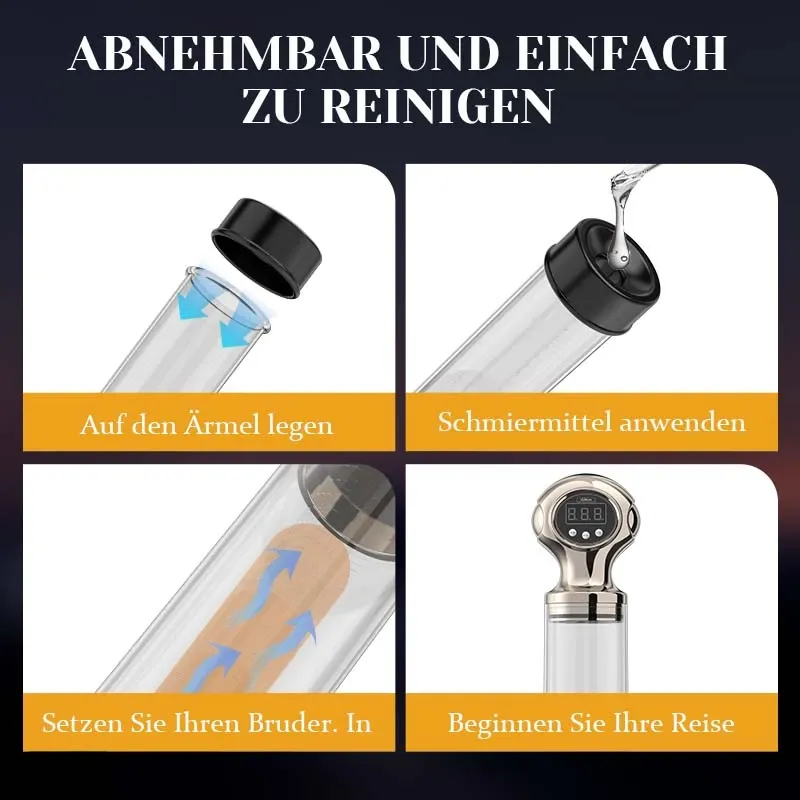 ABNEHMBAR UND EINFACH ZU REINIGEN

Auf den Ärmel legen

Schmiermittel anwenden

Setzen Sie Ihren Bruder. In

Beginnen Sie Ihre Reise