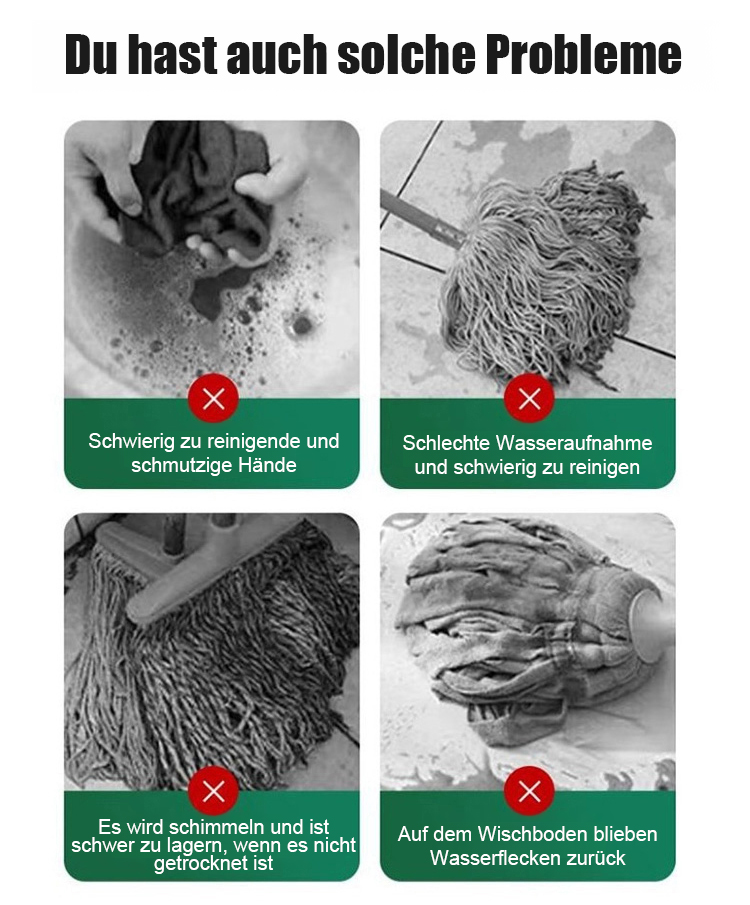 Du hast auch solche Probleme

Schwierig zu reinigende und schmutzige Hände

Schlechte Wasseraufnahme und schwierig zu reinigen

Es wird schimmeln und ist schwer zu lagern, wenn es nicht getrocknet ist

Auf dem Wischboden blieben Wasserflecken zurück