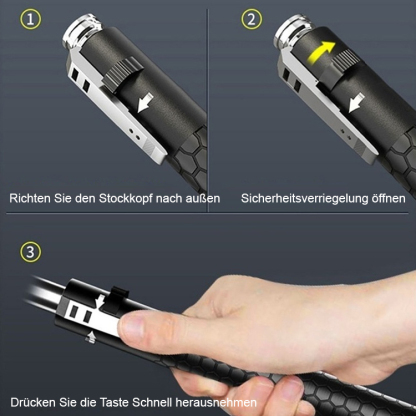 ①
Richten Sie den Stockkopf nach außen

②
Sicherheitsverriegelung öffnen

③
Drücken Sie die Taste Schnell herausnehmen