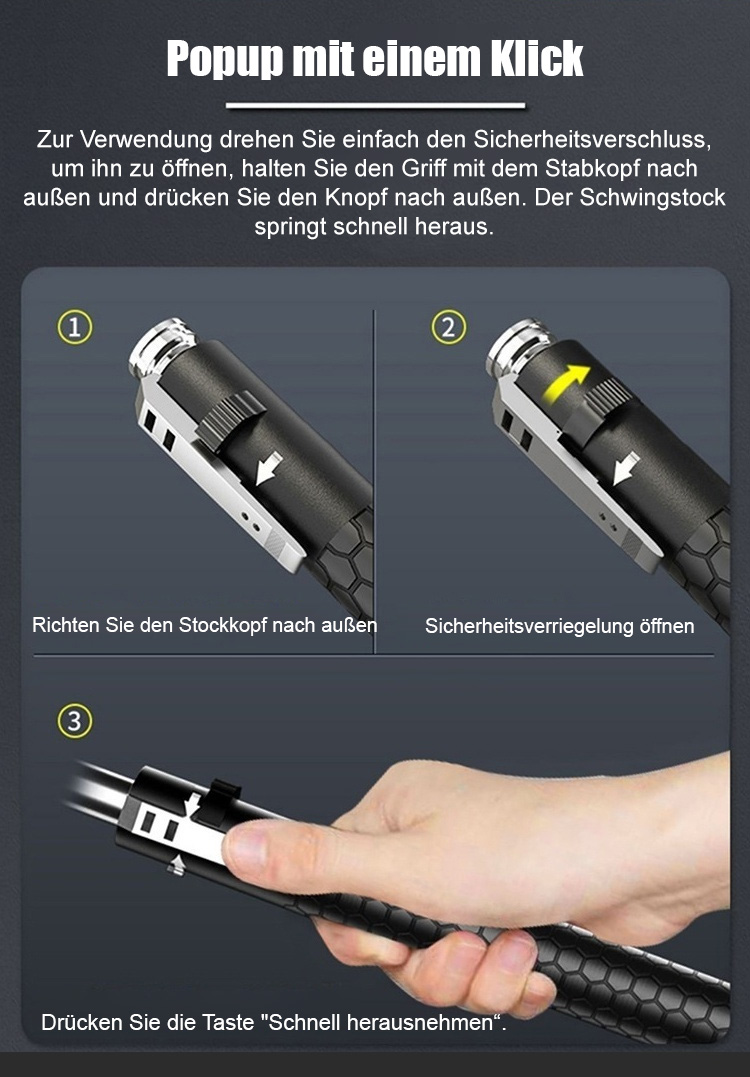 Popup mit einem Klick

Zur Verwendung drehen Sie einfach den Sicherheitsverschluss, um ihn zu öffnen, halten Sie den Griff mit dem Stabkopf nach außen und drücken Sie den Knopf nach außen. Der Schwingstock springt schnell heraus.

①

Richten Sie den Stockkopf nach außen

②

Sicherheitsverriegelung öffnen

③

Drücken Sie die Taste "Schnell herausnehmen“.