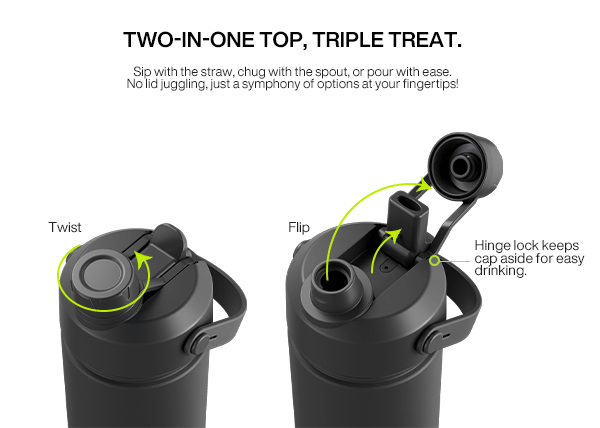 TWO-IN-ONE TOP, TRIPLE TREAT.

Sip with the straw, chug with the spout, or pour with ease. No lid juggling, just a symphony of options at your fingertips!

Twist

Flip

Hinge lock keeps cap aside for easy drinking.