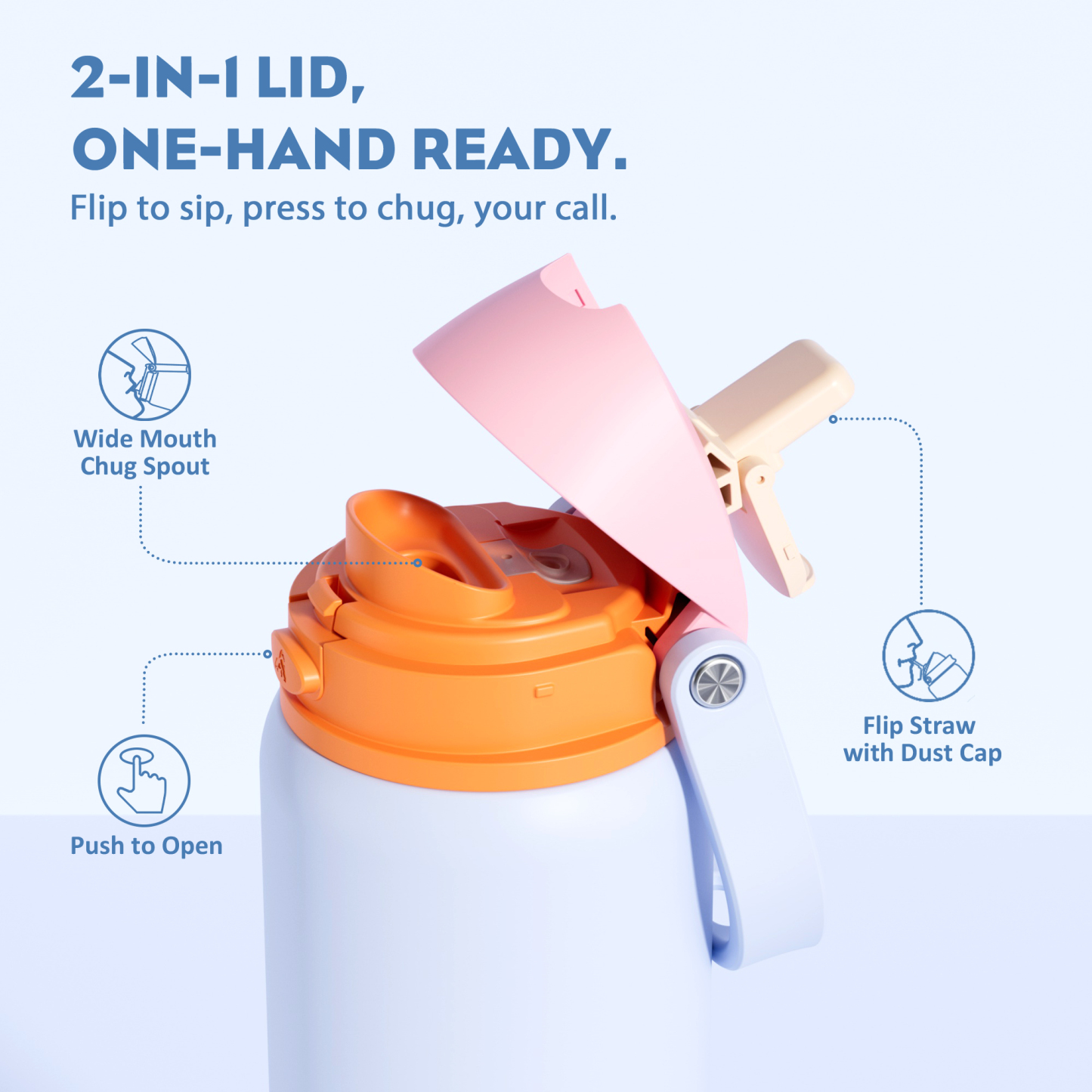 2-IN-1 LID,
ONE-HAND READY.
Flip to sip, press to chug, your call.

Wide Mouth
Chug Spout

Push to Open

Flip Straw
with Dust Cap