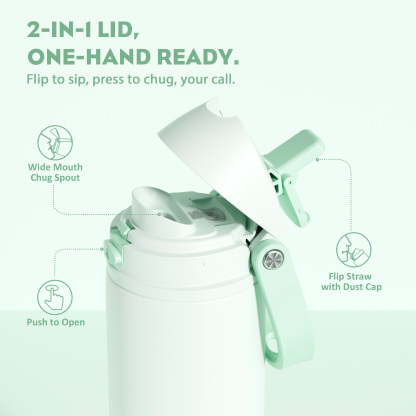 2-IN-1 LID,
ONE-HAND READY.
Flip to sip, press to chug, your call.

Wide Mouth
Chug Spout

Push to Open

Flip Straw
with Dust Cap