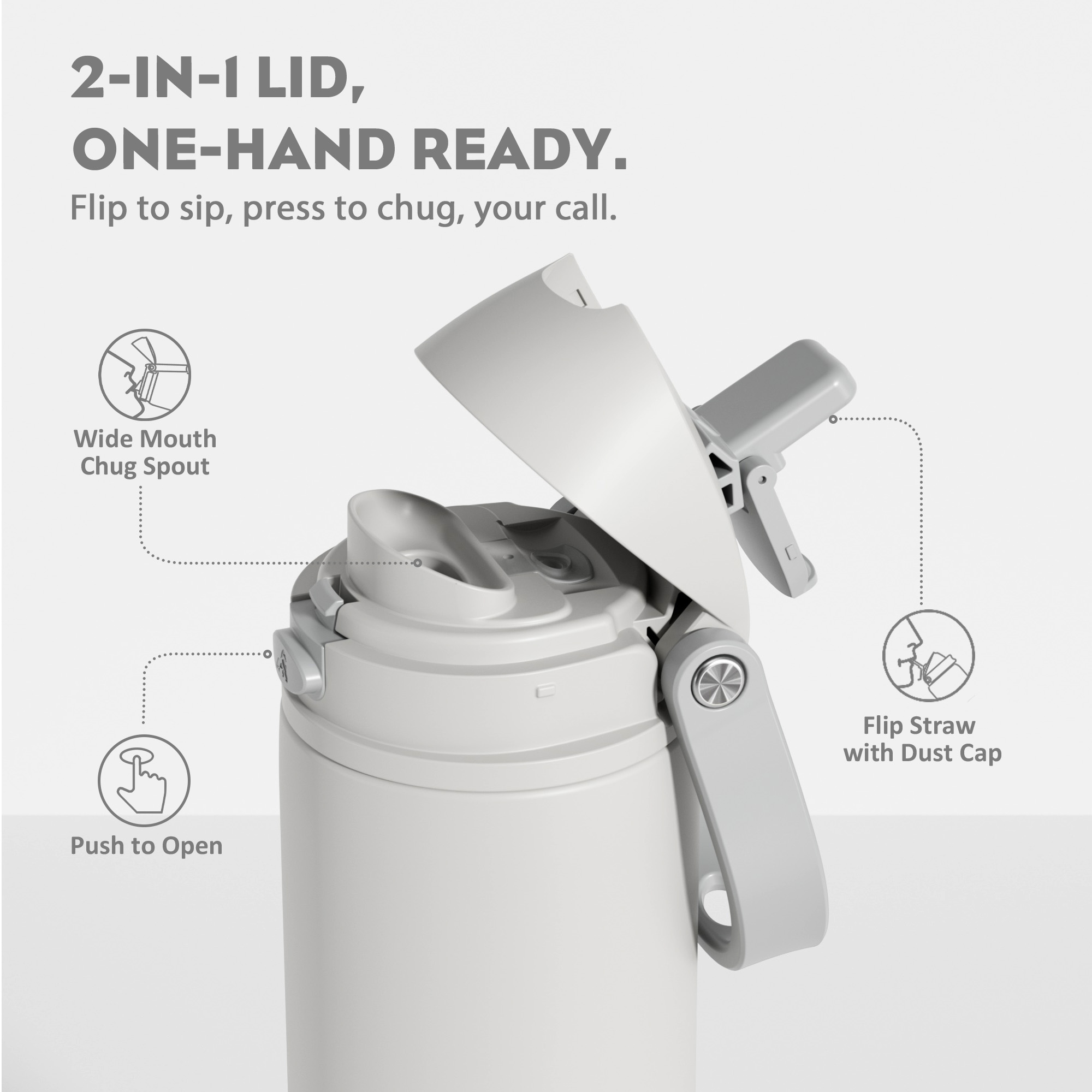 2-IN-1 LID,
ONE-HAND READY.
Flip to sip, press to chug, your call.

Wide Mouth Chug Spout

Push to Open

Flip Straw with Dust Cap