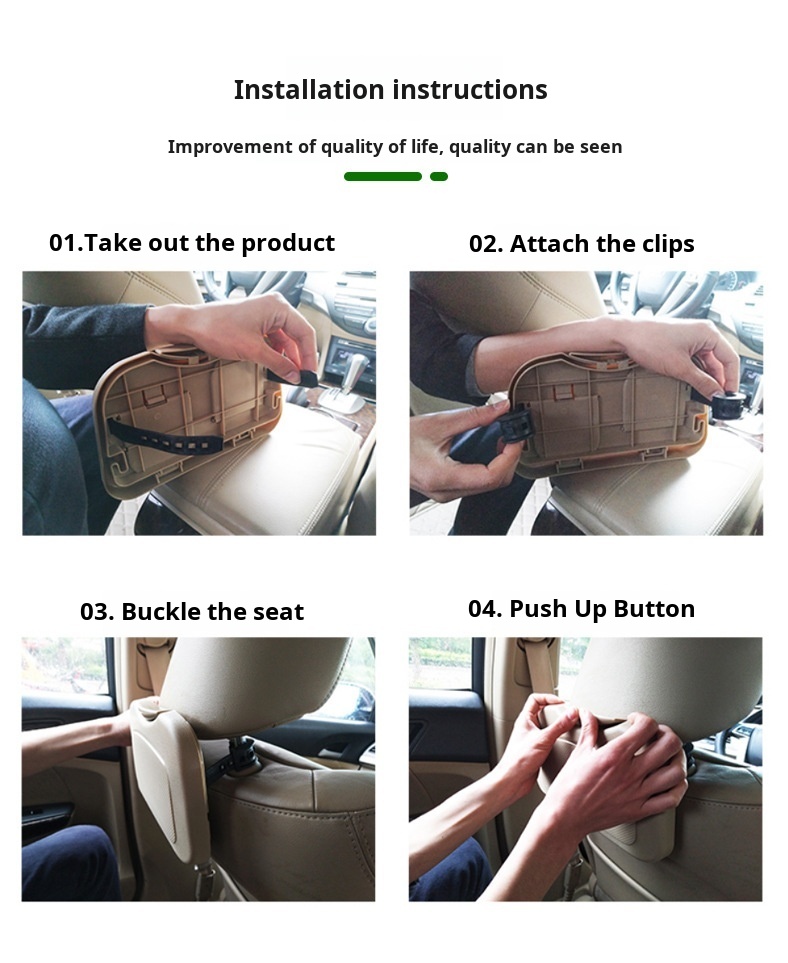 Installation instructions

Improvement of quality of life, quality can be seen

01.Take out the product

02. Attach the clips

03. Buckle the seat

04. Push Up Button