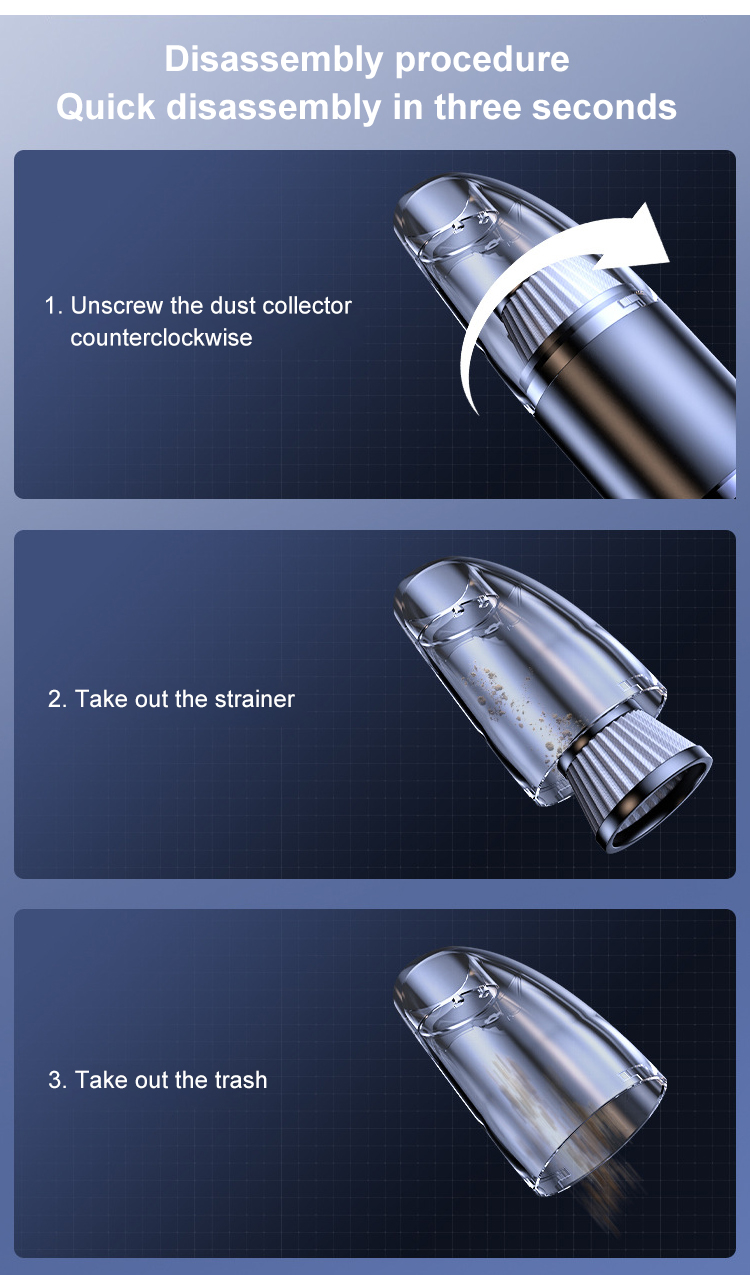 Disassembly procedure
Quick disassembly in three seconds

1. Unscrew the dust collector counterclockwise

2. Take out the strainer

3. Take out the trash