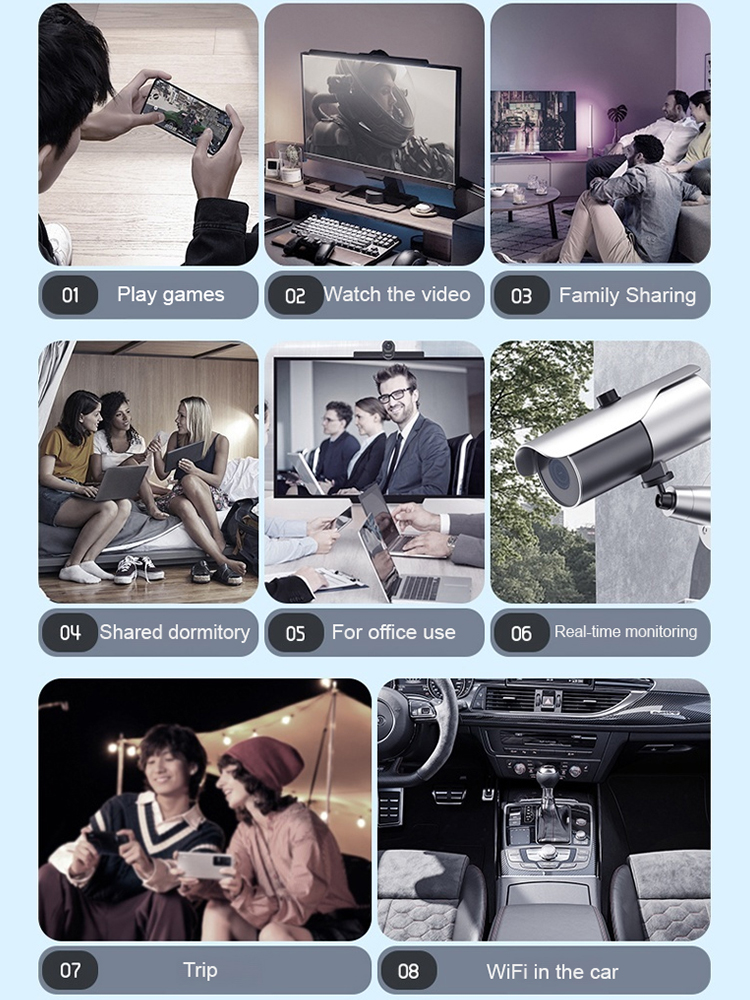 01 Play games

02 Watch the video

03 Family Sharing

04 Shared dormitory

05 For office use

06 Real-time monitoring

07 Trip

08 WiFi in the car