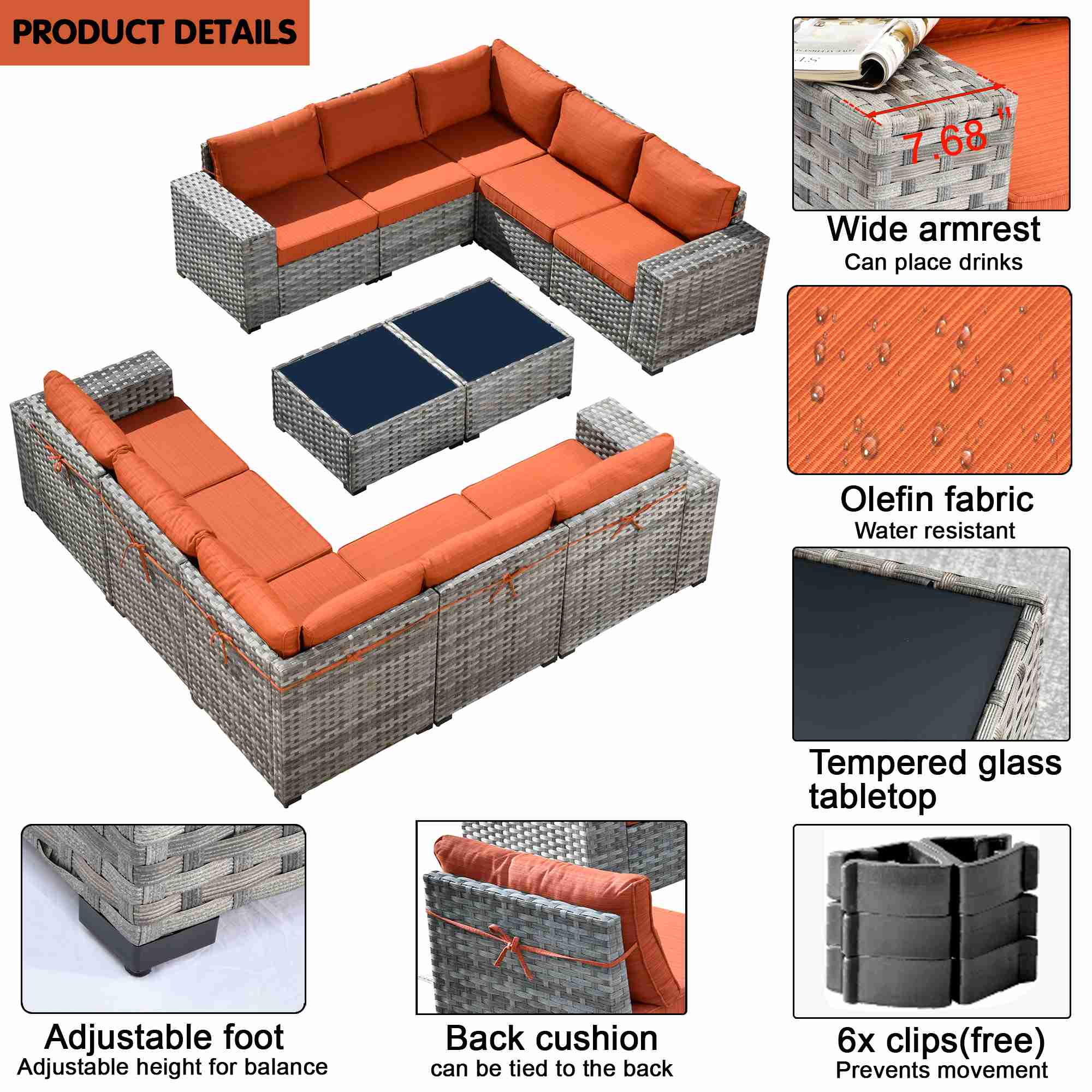 PRODUCT DETAILS

7.68"

Wide armrest
Can place drinks

Olefin fabric
Water resistant

Tempered glass tabletop

Adjustable foot
Adjustable height for balance

Back cushion
can be tied to the back

6x clips(free)
Prevents movement