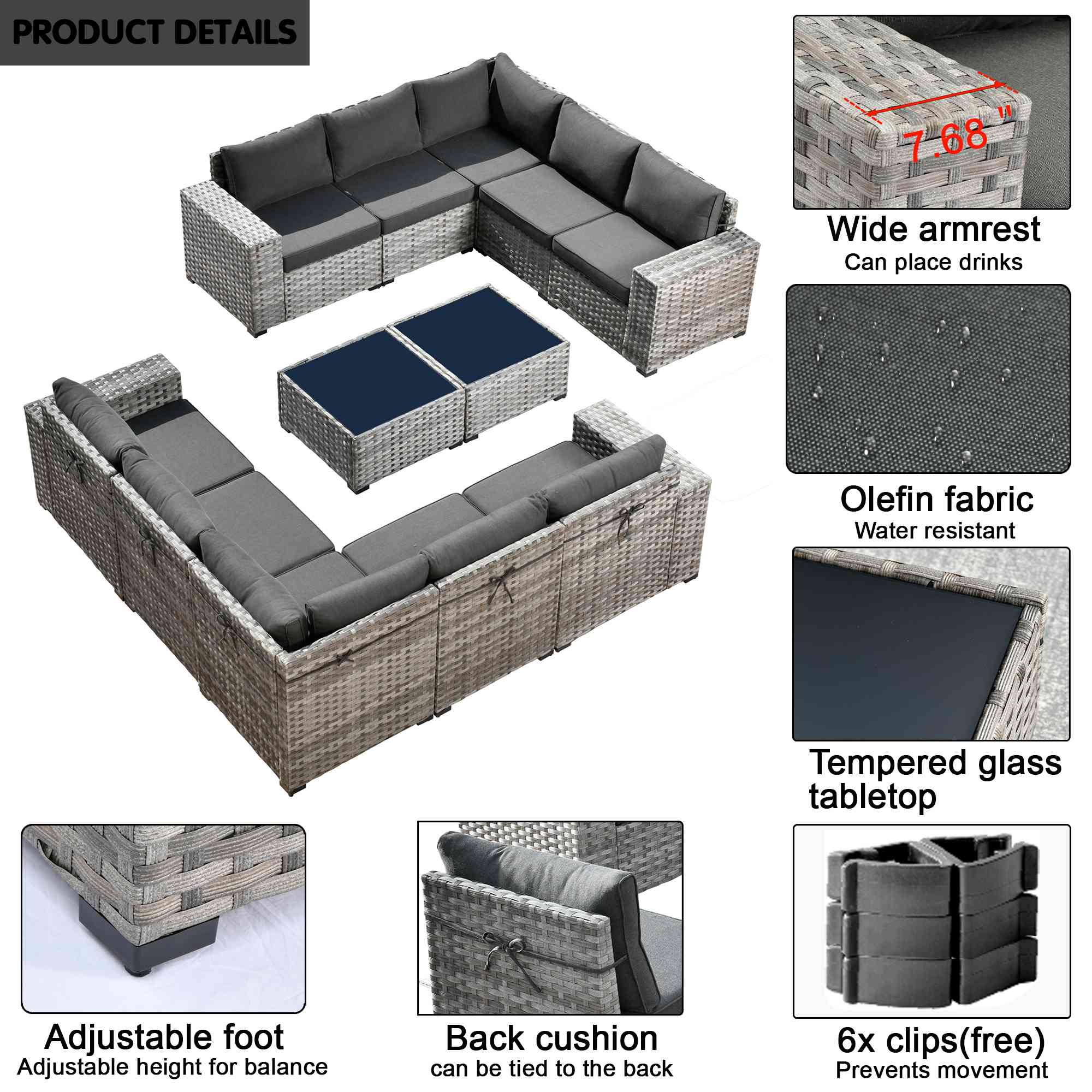 PRODUCT DETAILS

7.68 "

Wide armrest
Can place drinks

Olefin fabric
Water resistant

Tempered glass tabletop

Adjustable foot
Adjustable height for balance

Back cushion
can be tied to the back

6x clips(free)
Prevents movement