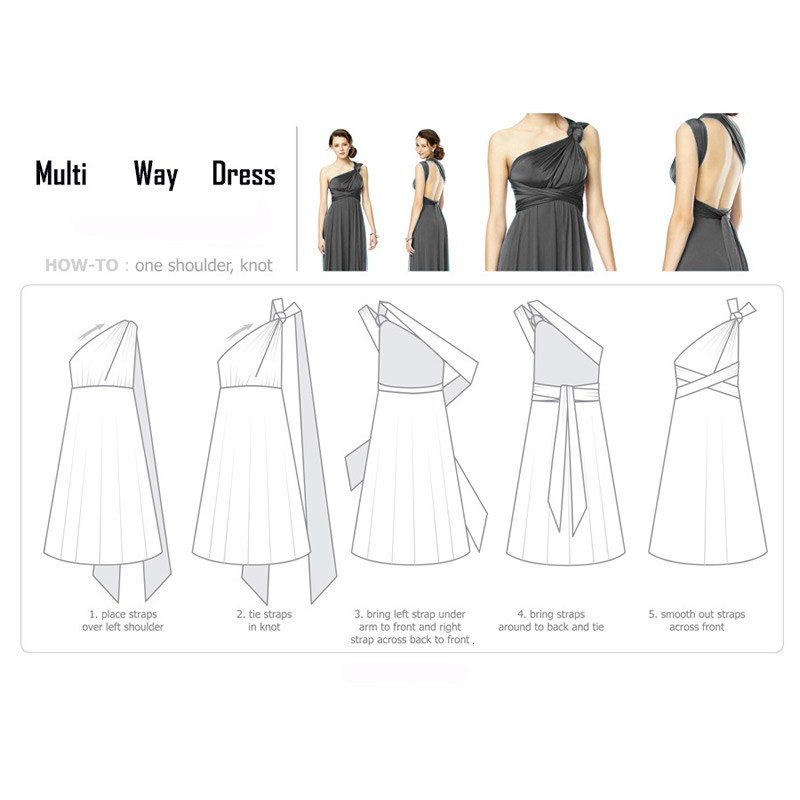 Multi Way Dress

HOW-TO : one shoulder, knot

1. place straps over left shoulder

2. tie straps in knot

3. bring left strap under arm to front and right strap across back to front .

4. bring straps around to back and tie

5. smooth out straps across front