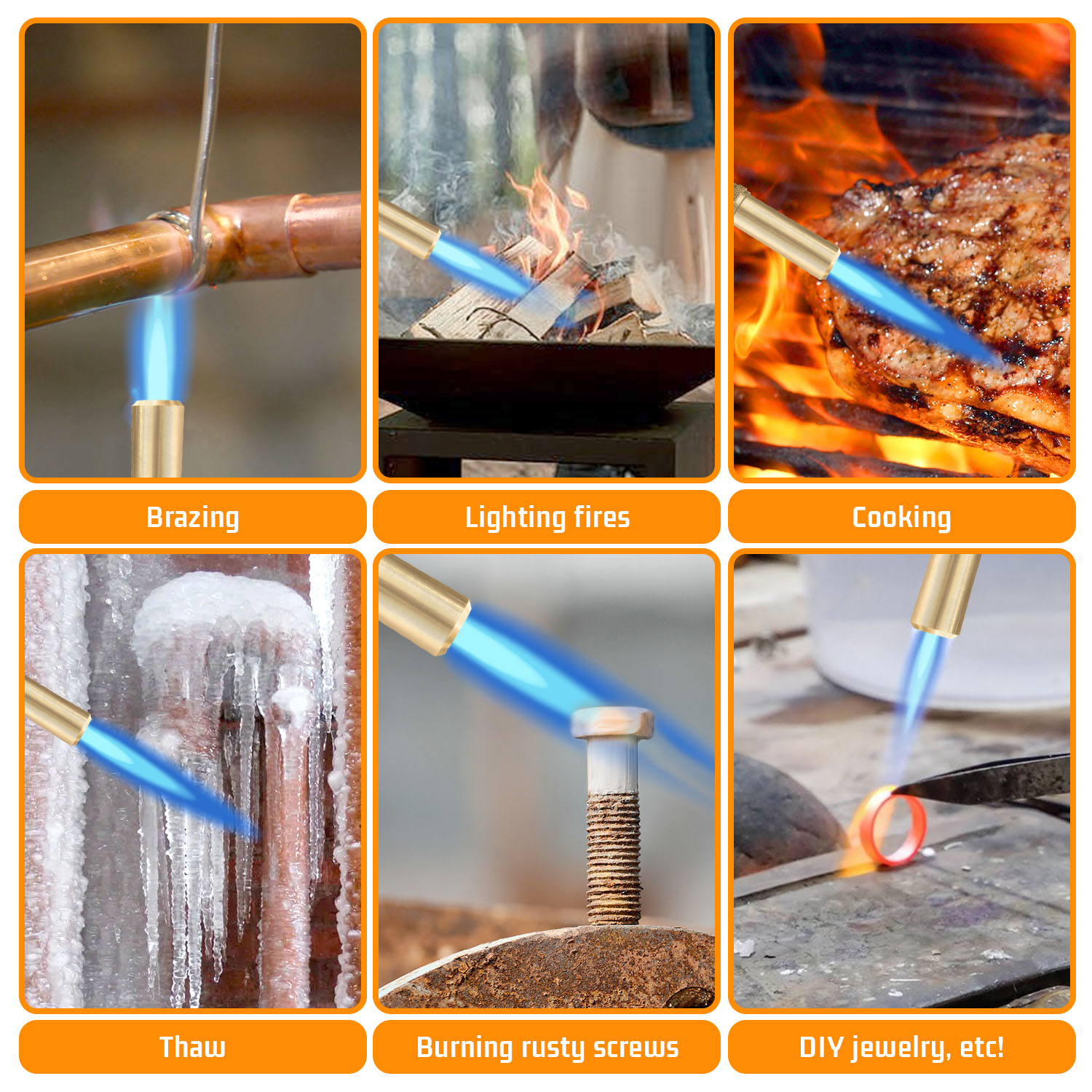 Brazing

Lighting fires

Cooking

Thaw

Burning rusty screws

DIY jewelry, etc!