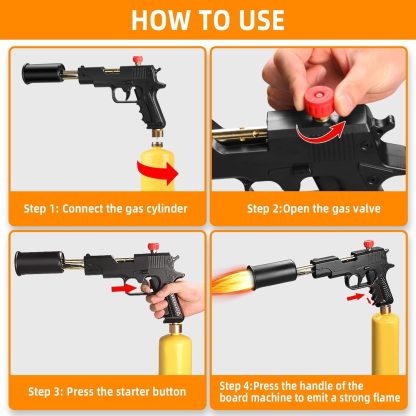 HOW TO USE

Step 1: Connect the gas cylinder

Step 2:Open the gas valve

Step 3: Press the starter button

Step 4:Press the handle of the board machine to emit a strong flame