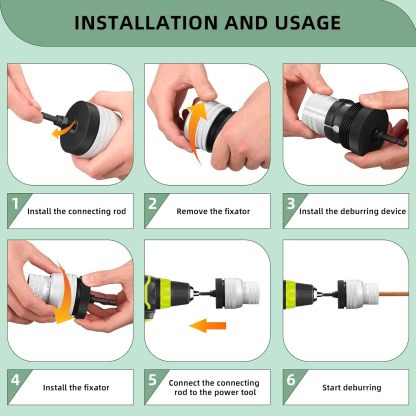 INSTALLATION AND USAGE

1 Install the connecting rod

2 Remove the fixator

3 Install the deburring device

4 Install the fixator

5 Connect the connecting rod to the power tool

6 Start deburring