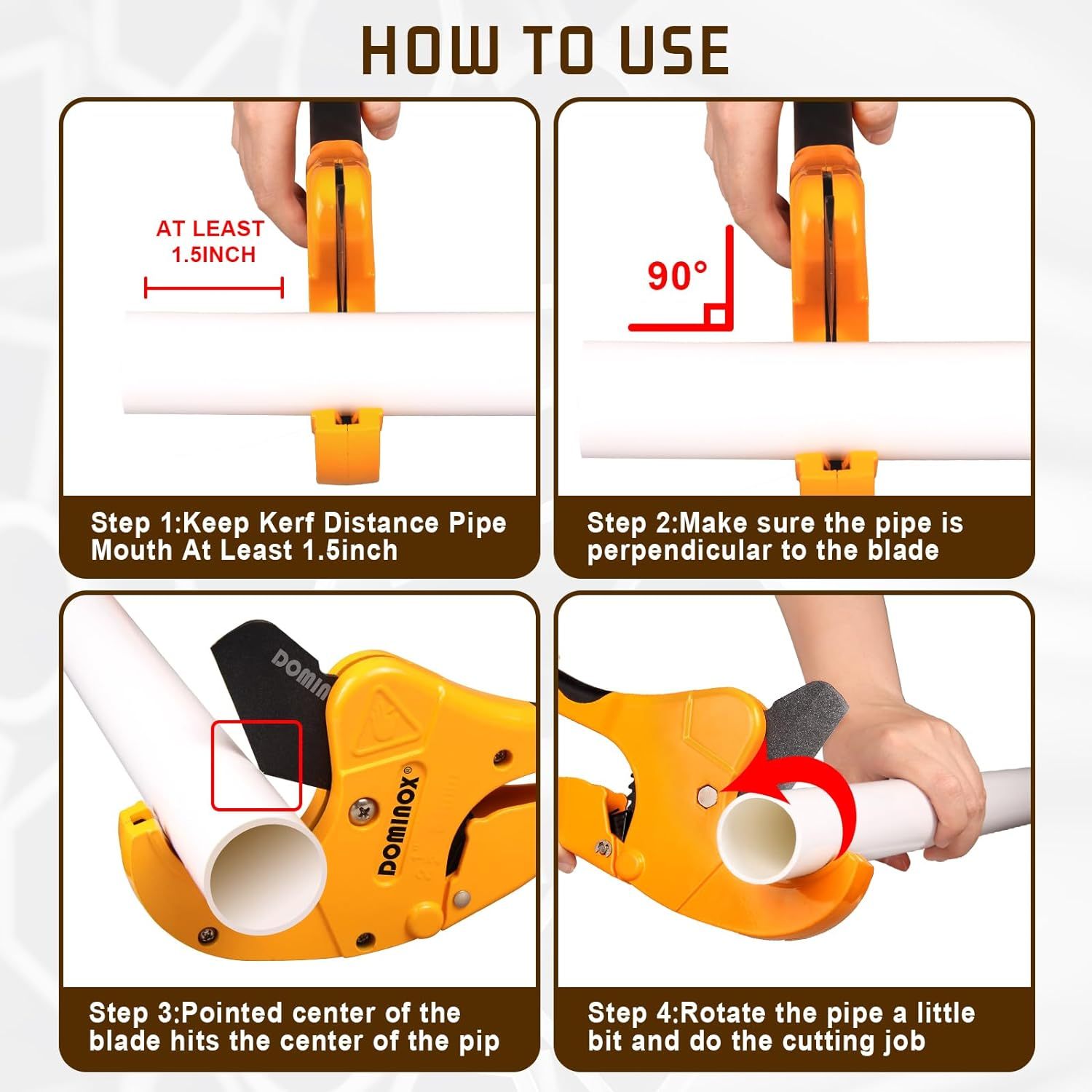 HOW TO USE

AT LEAST 1.5INCH

Step 1:Keep Kerf Distance Pipe Mouth At Least 1.5inch

90°

Step 2:Make sure the pipe is perpendicular to the blade

DOMIN

DOMINOX®

Step 3:Pointed center of the blade hits the center of the pip

Step 4:Rotate the pipe a little bit and do the cutting job