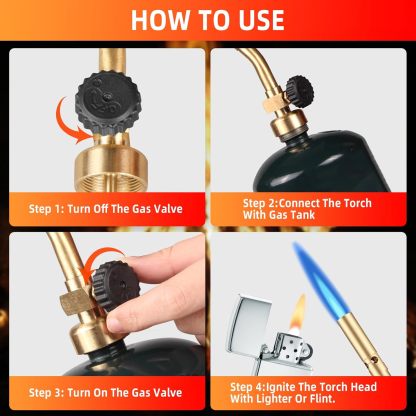 HOW TO USE

Step 1: Turn Off The Gas Valve

Step 2:Connect The Torch With Gas Tank

Step 3: Turn On The Gas Valve

Step 4:Ignite The Torch Head With Lighter Or Flint.