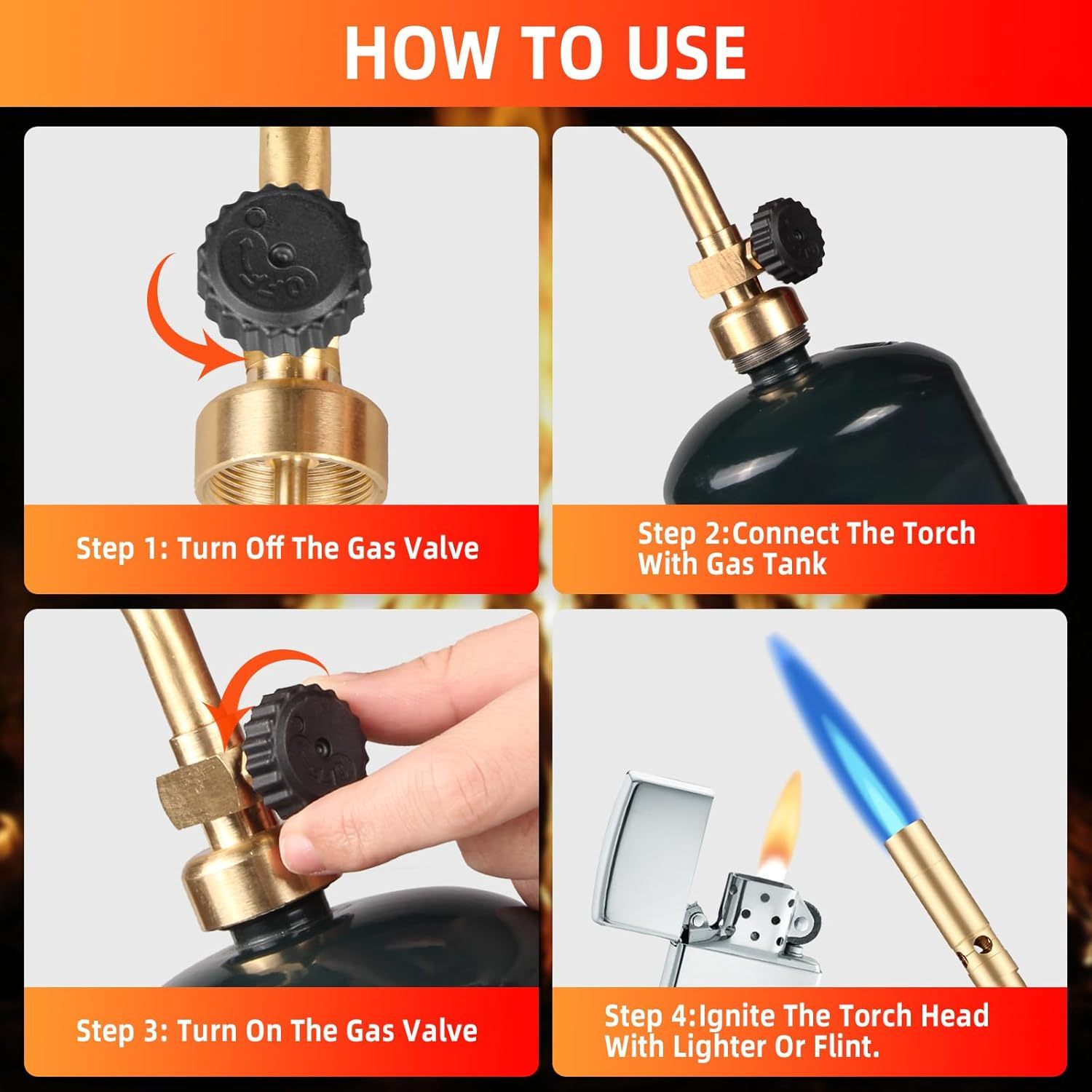 HOW TO USE

Step 1: Turn Off The Gas Valve

Step 2:Connect The Torch With Gas Tank

Step 3: Turn On The Gas Valve

Step 4:Ignite The Torch Head With Lighter Or Flint.