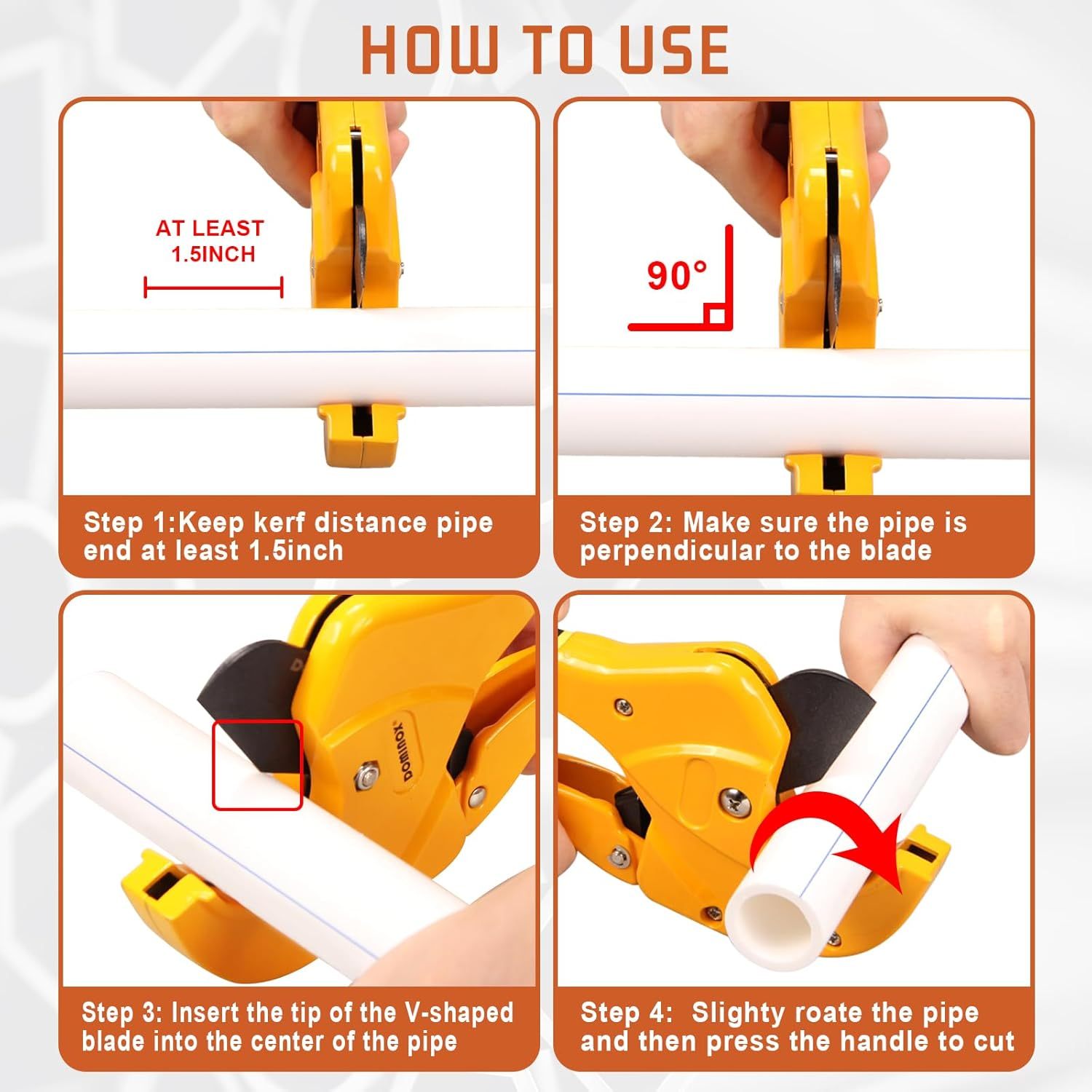 HOW TO USE

AT LEAST 1.5INCH

Step 1:Keep kerf distance pipe end at least 1.5inch

90°

Step 2: Make sure the pipe is perpendicular to the blade

DOMINOX

Step 3: Insert the tip of the V-shaped blade into the center of the pipe

Step 4: Slighty roate the pipe and then press the handle to cut