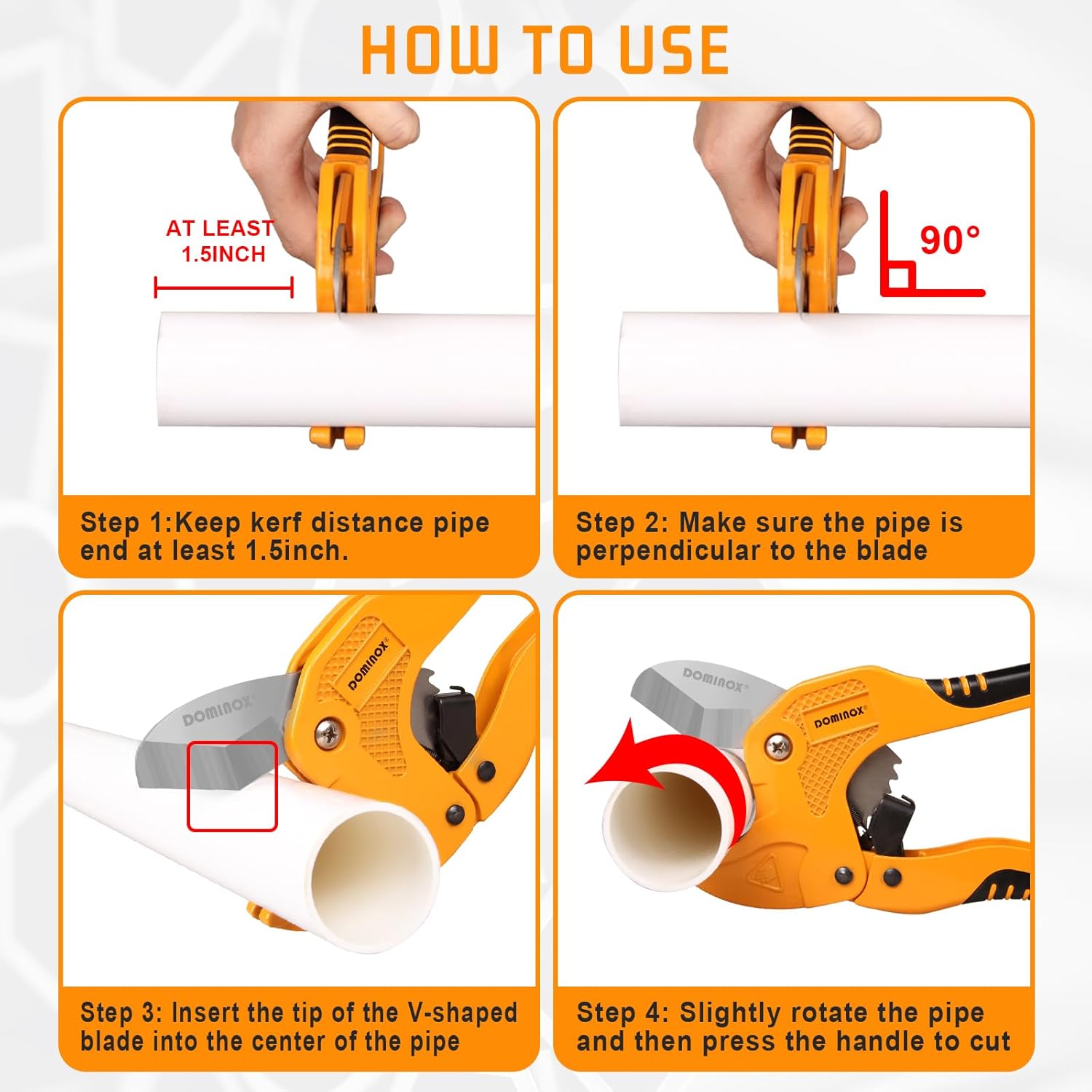 HOW TO USE

AT LEAST 1.5INCH

Step 1:Keep kerf distance pipe end at least 1.5inch.

90°

Step 2: Make sure the pipe is perpendicular to the blade

DOMINOX®

DOMINOX®

Step 3: Insert the tip of the V-shaped blade into the center of the pipe

DOMINOX®

DOMINOX®

Step 4: Slightly rotate the pipe and then press the handle to cut