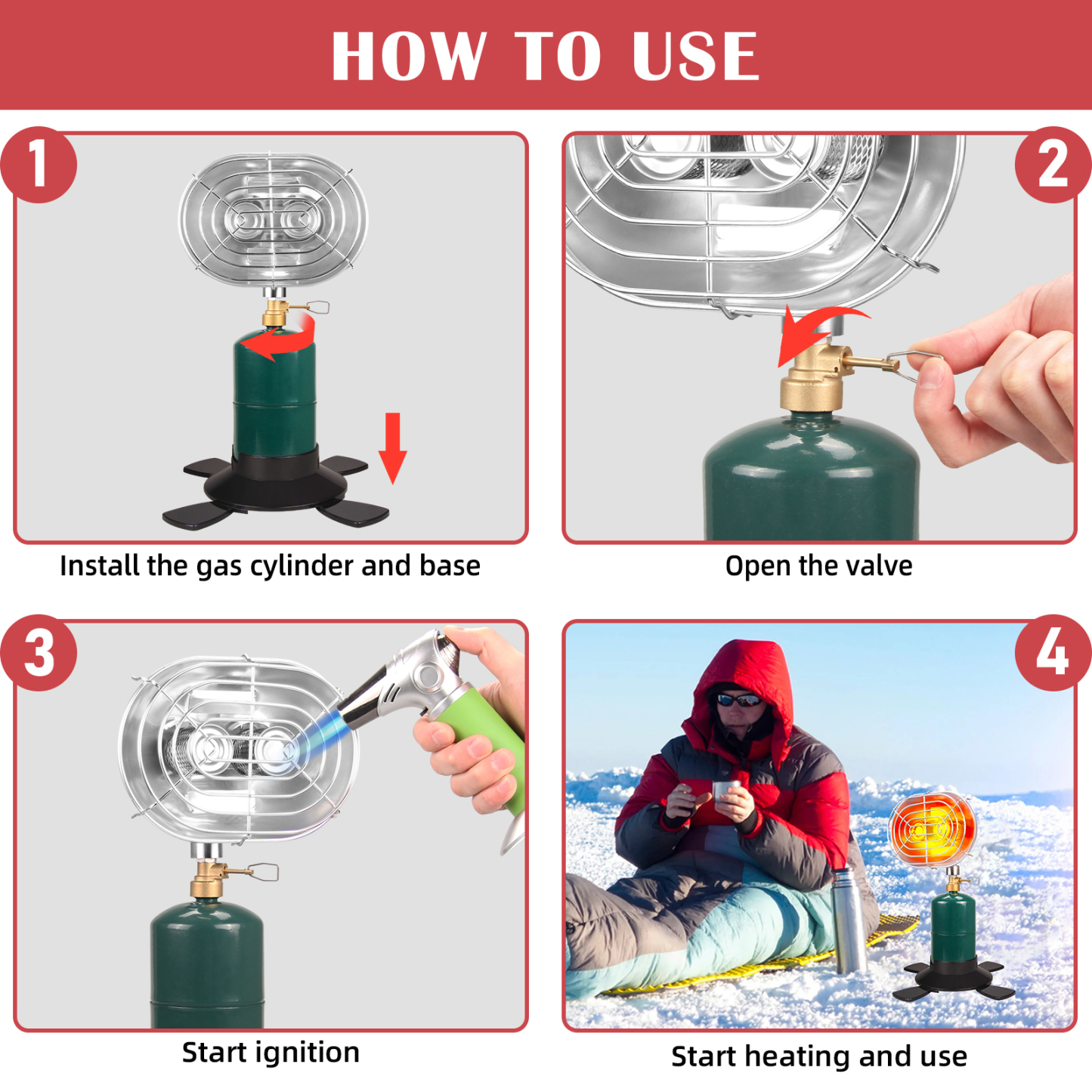 HOW TO USE

1

Install the gas cylinder and base

2

Open the valve

3

Start ignition

4

Start heating and use