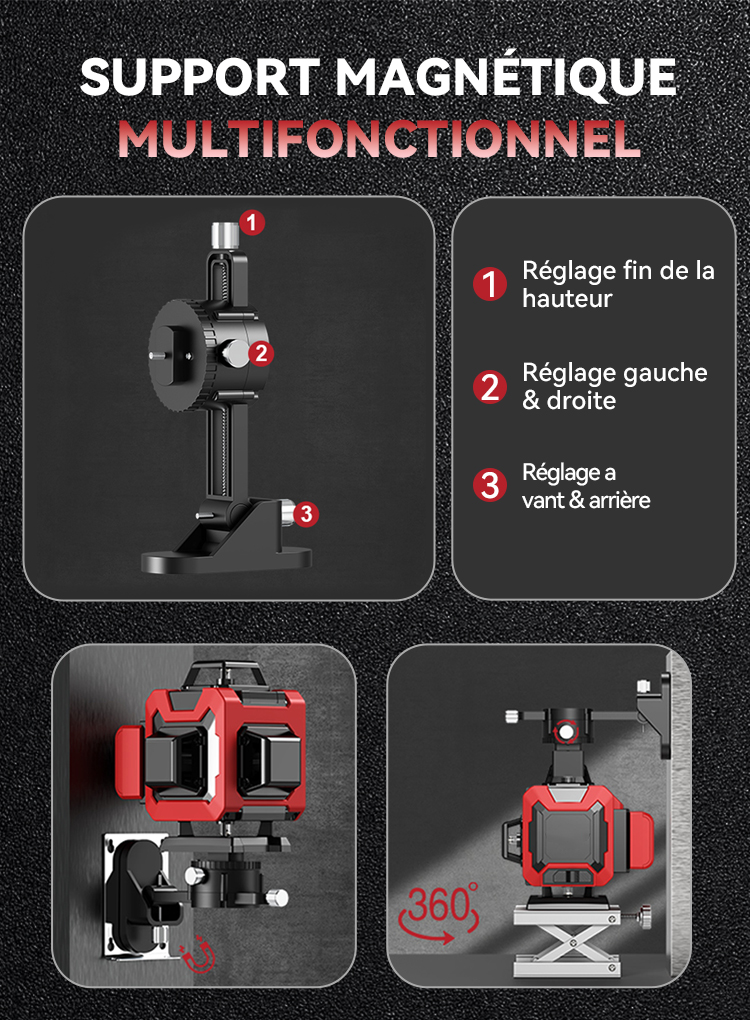 SUPPORT MAGNÉTIQUE
MULTIFONCTIONNEL

1

2

3

1 Réglage fin de la hauteur

2 Réglage gauche & droite

3 Réglage a vant & arrière

360°