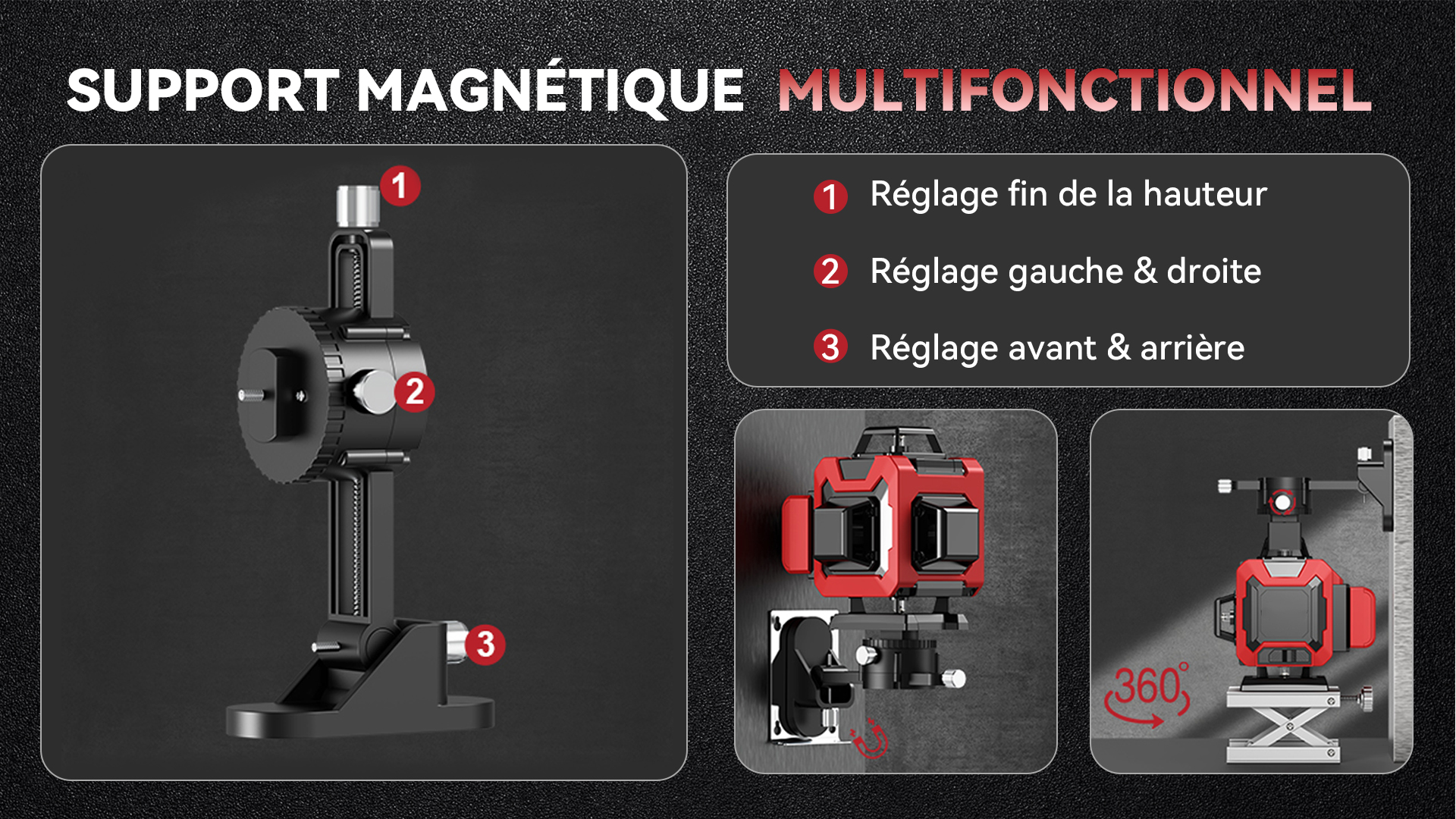 SUPPORT MAGNÉTIQUE MULTIFONCTIONNEL

1

2

3

1 Réglage fin de la hauteur

2 Réglage gauche & droite

3 Réglage avant & arrière

360°