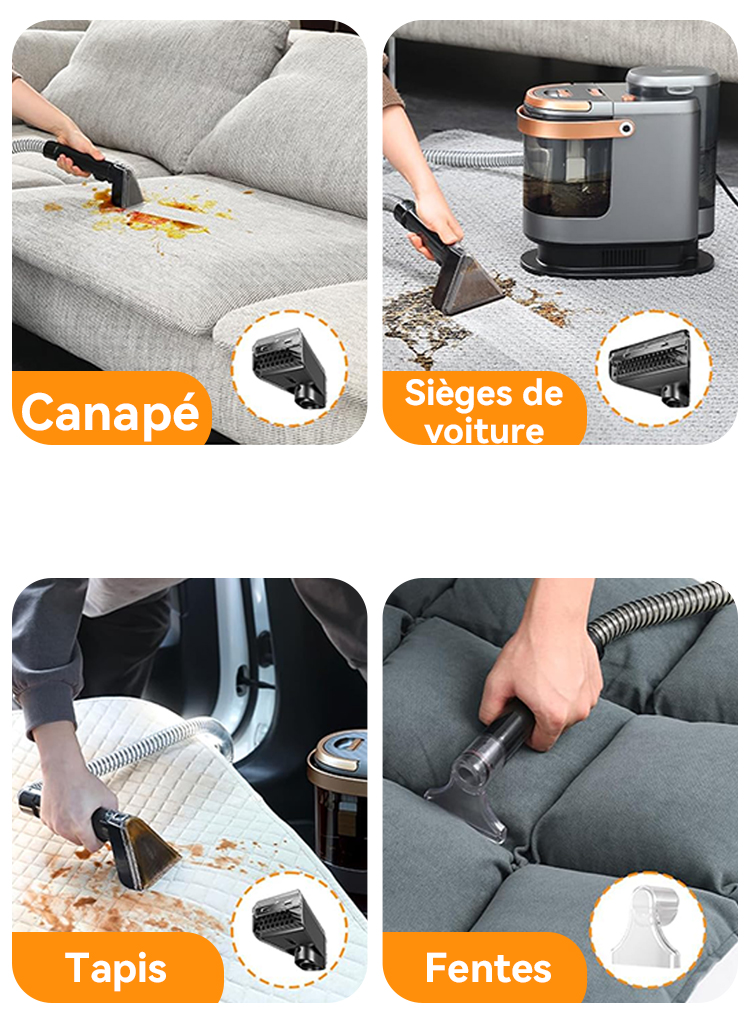 Canapé

Sièges de voiture

Tapis

Fentes