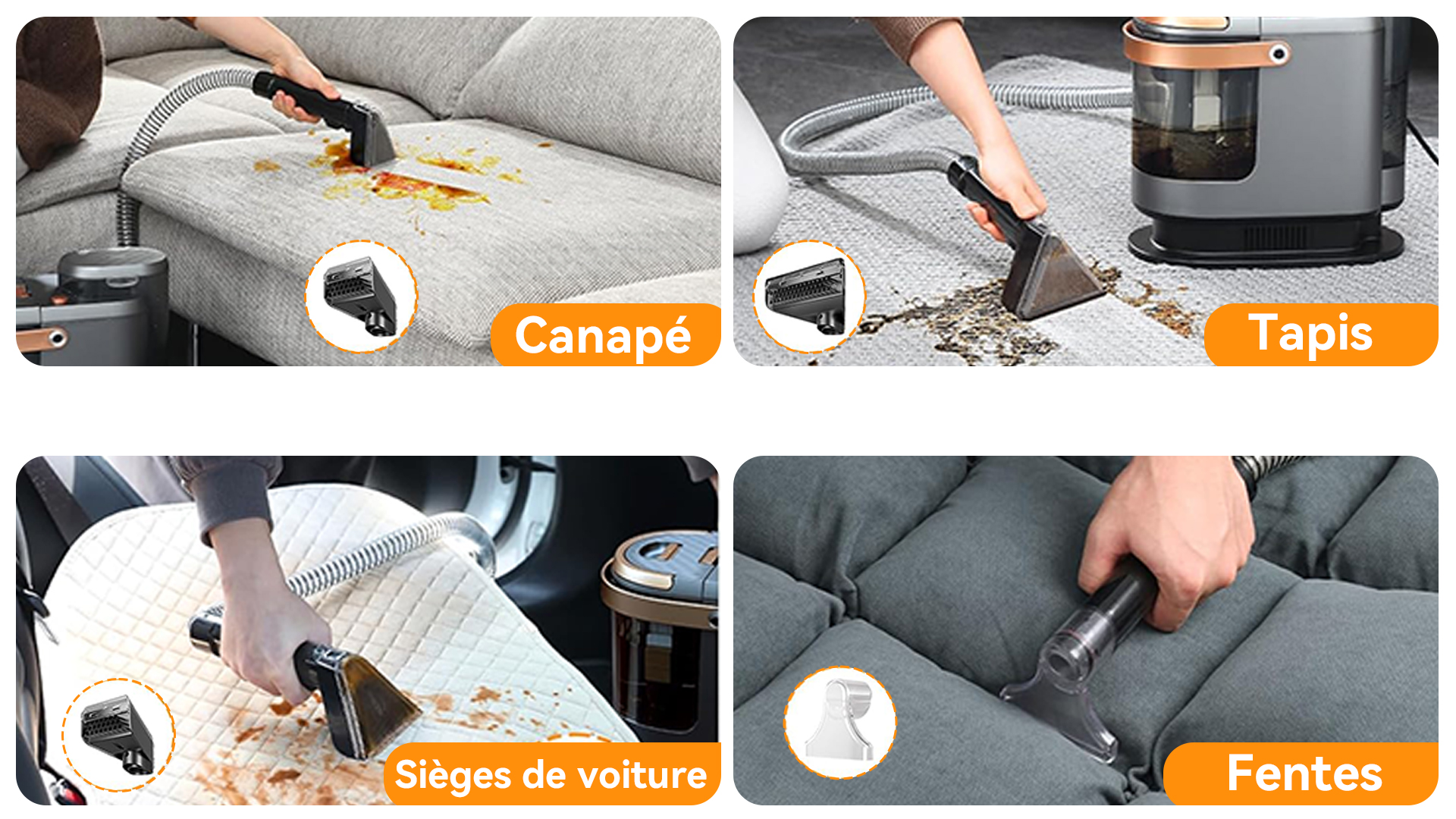 Canapé

Tapis

Sièges de voiture

Fentes