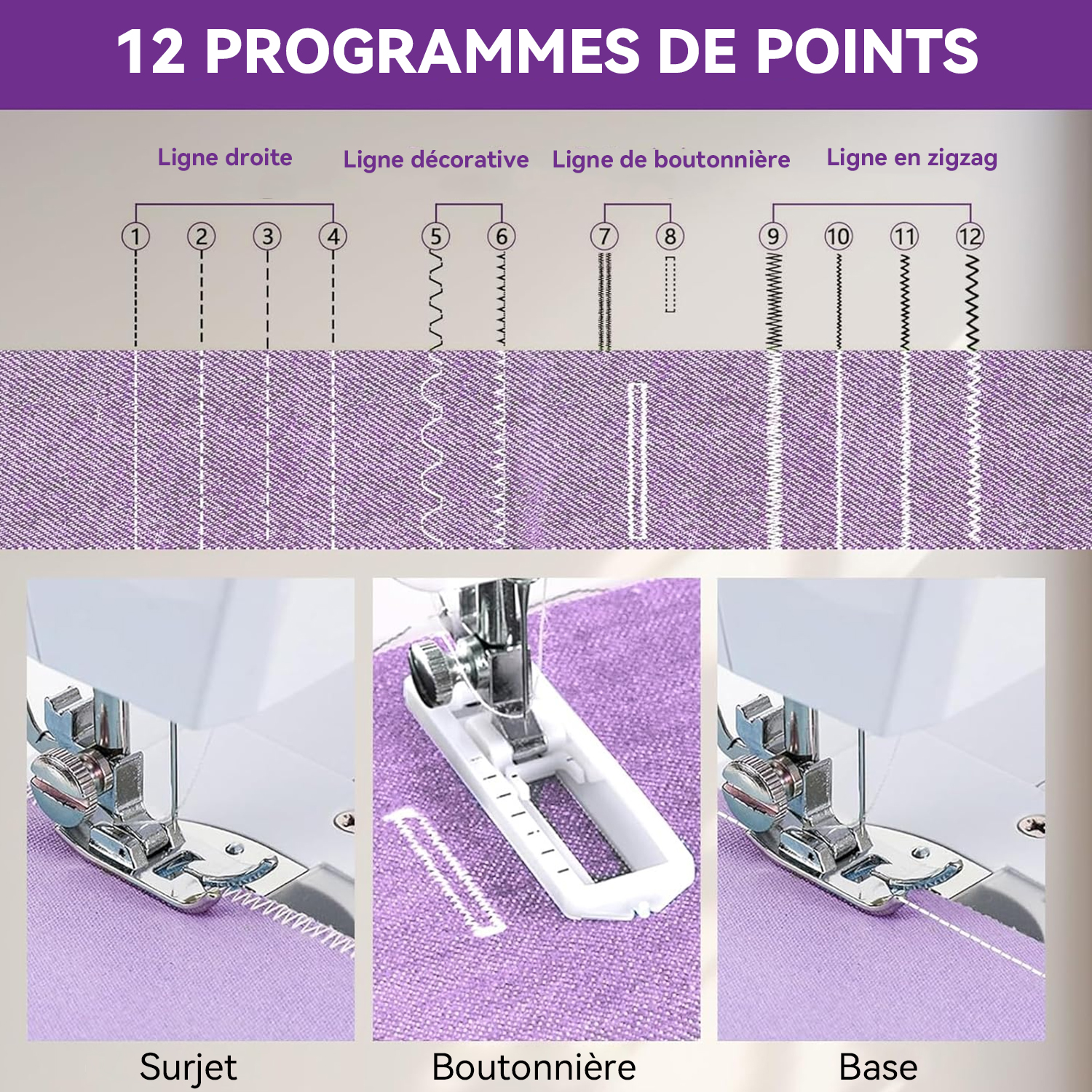 12 PROGRAMMES DE POINTS

Ligne droite
Ligne décorative
Ligne de boutonnière
Ligne en zigzag

1 2 3 4 5 6 7 8 9 10 11 12

Surjet
Boutonnière
Base