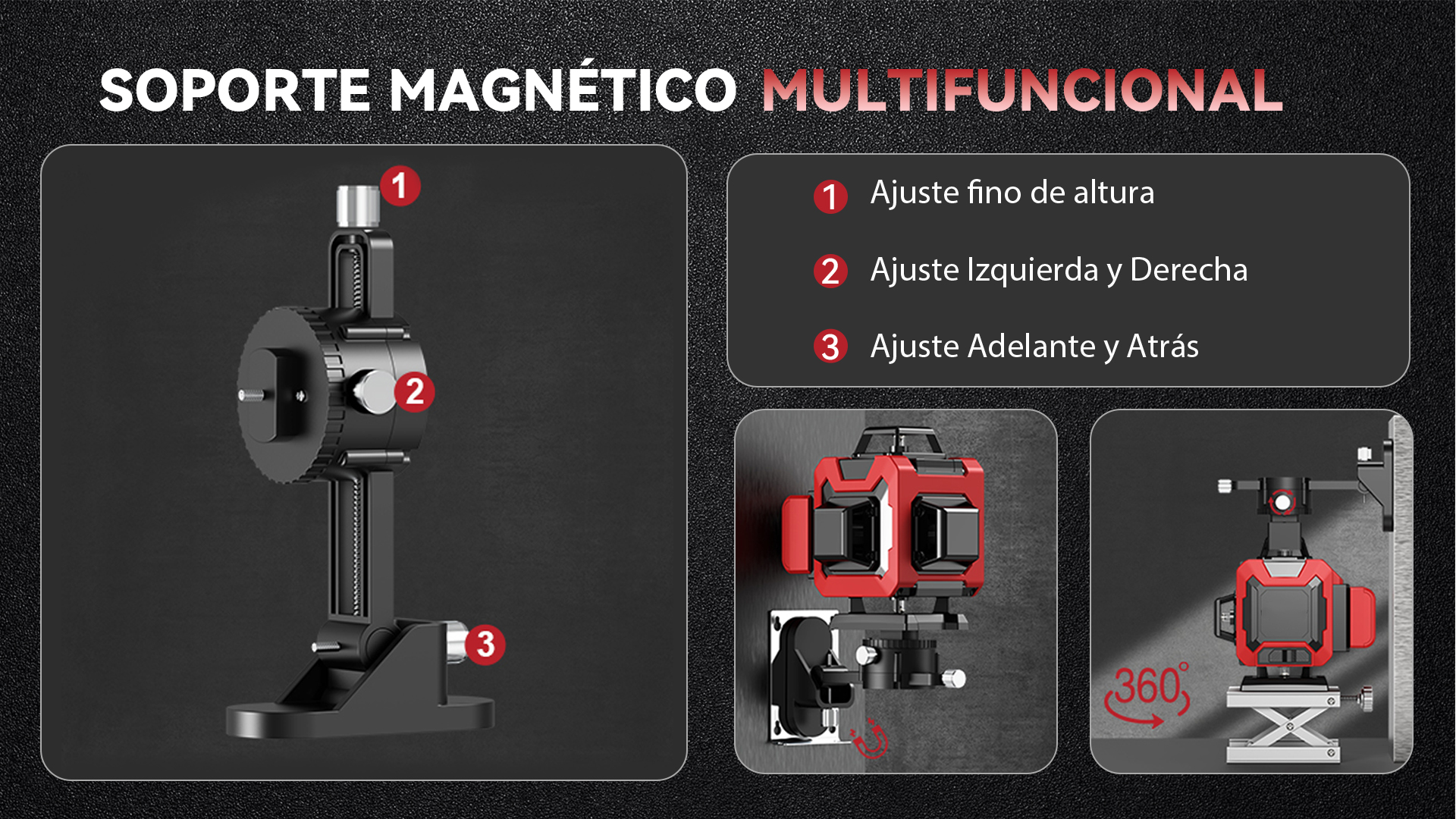 SOPORTE MAGNÉTICO MULTIFUNCIONAL

1

2

3

1 Ajuste fino de altura

2 Ajuste Izquierda y Derecha

3 Ajuste Adelante y Atrás

360°