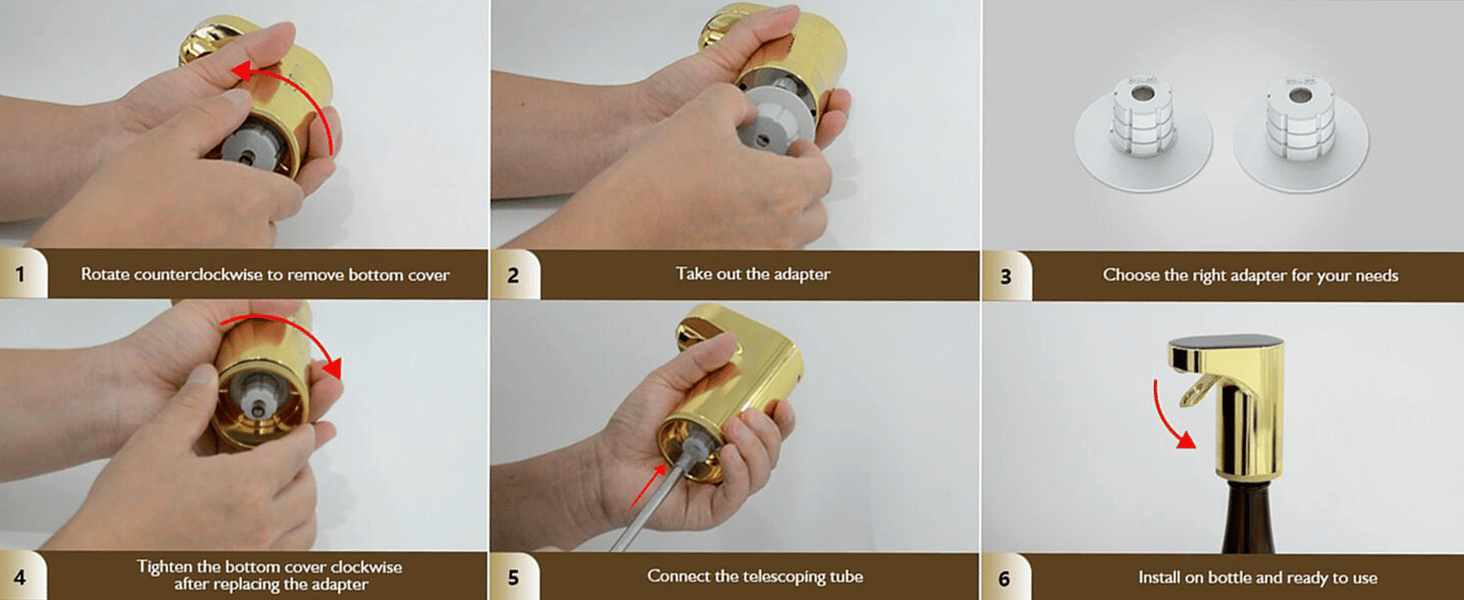 1 Rotate counterclockwise to remove bottom cover

2 Take out the adapter

3 Choose the right adapter for your needs

4 Tighten the bottom cover clockwise after replacing the adapter

5 Connect the telescoping tube

6 Install on bottle and ready to use