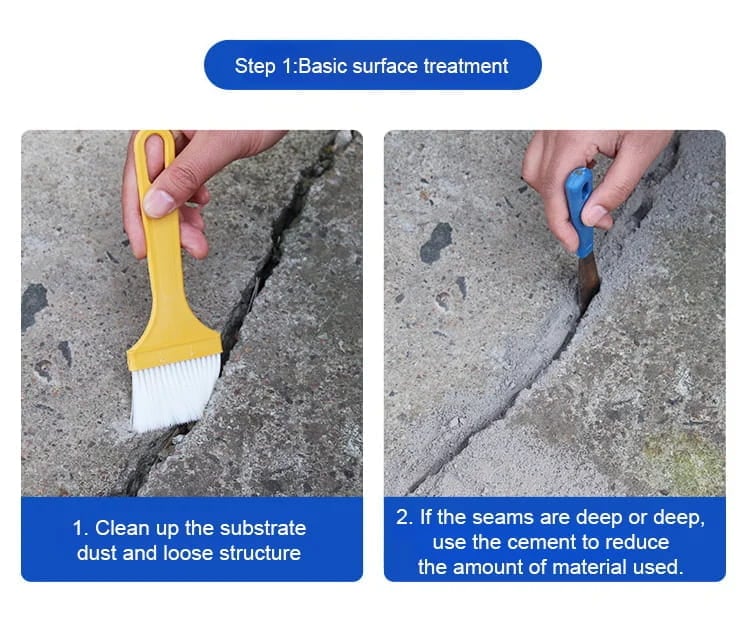 Step 1:Basic surface treatment

1. Clean up the substrate dust and loose structure

2. If the seams are deep or deep, use the cement to reduce the amount of material used.