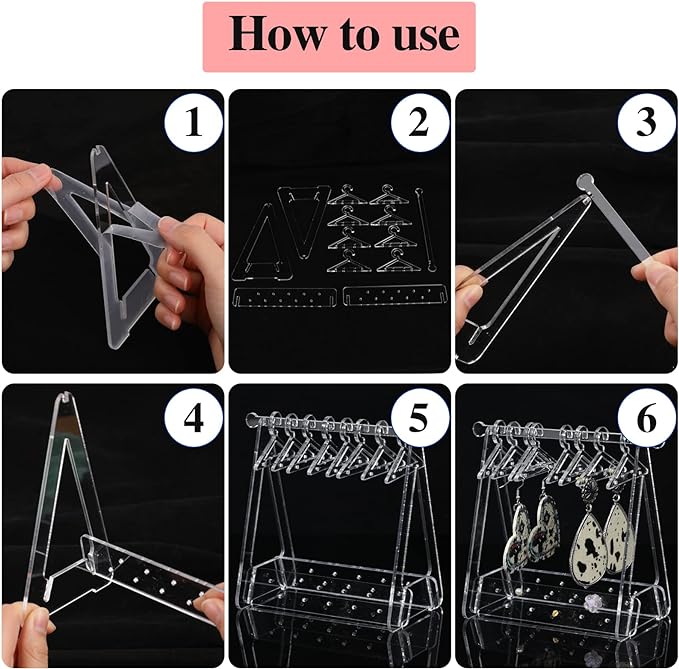 How to use

1

2

3

4

5

6