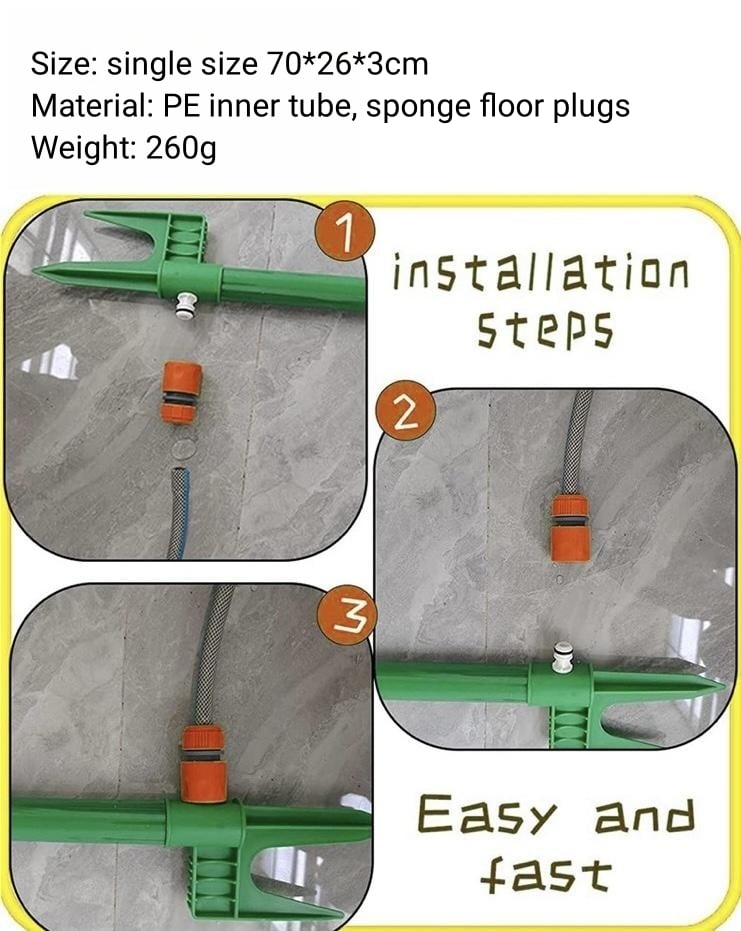 Size: single size 70*26*3cm
Material: PE inner tube, sponge floor plugs
Weight: 260g

1

installation steps

2

3

Easy and fast