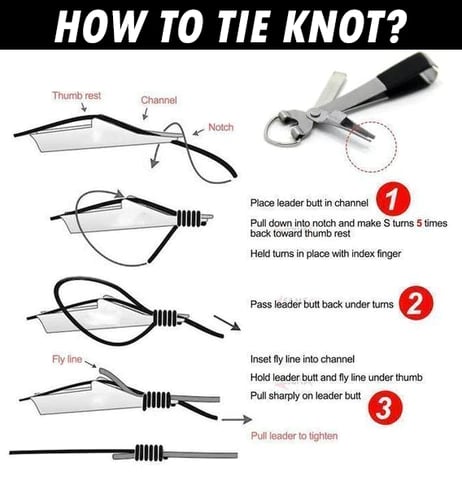 HOW TO TIE KNOT?

Thumb rest

Channel

Notch

Place leader butt in channel

1

Pull down into notch and make S turns 5 times back toward thumb rest

Held turns in place with index finger

Pass leader butt back under turns

2

Fly line

Inset fly line into channel

Hold leader butt and fly line under thumb

Pull sharply on leader butt

3

Pull leader to tighten