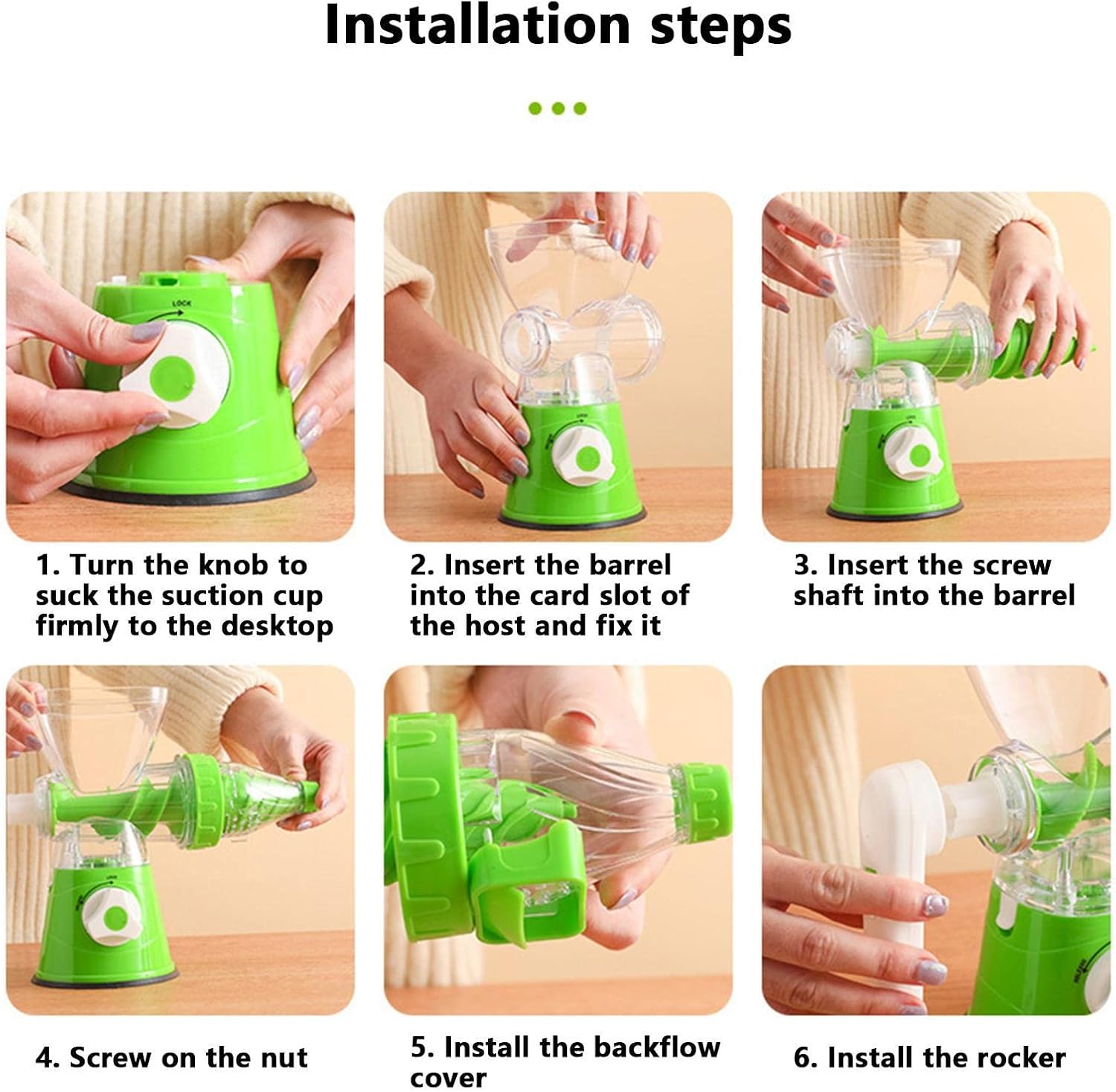 Installation steps

LOCK

1. Turn the knob to suck the suction cup firmly to the desktop

2. Insert the barrel into the card slot of the host and fix it

3. Insert the screw shaft into the barrel

4. Screw on the nut

5. Install the backflow cover

6. Install the rocker