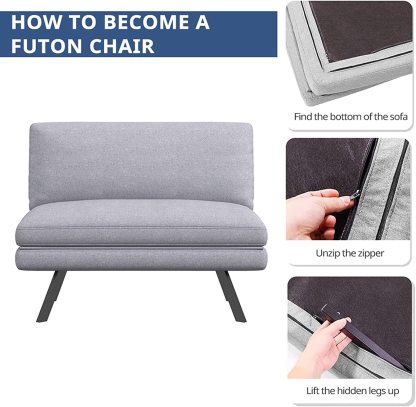 HOW TO BECOME A FUTON CHAIR

Find the bottom of the sofa

Unzip the zipper

Lift the hidden legs up