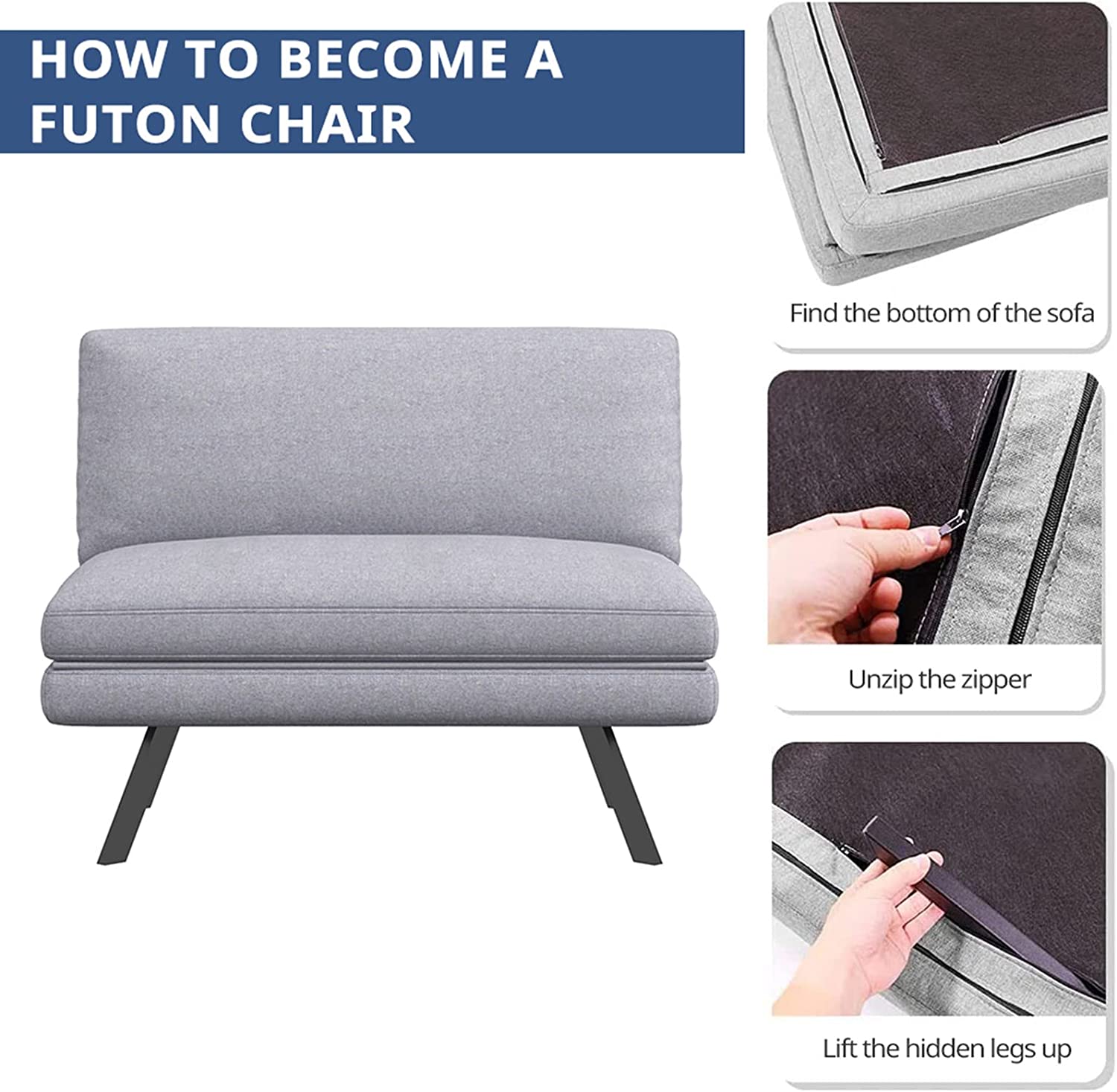 HOW TO BECOME A FUTON CHAIR

Find the bottom of the sofa

Unzip the zipper

Lift the hidden legs up